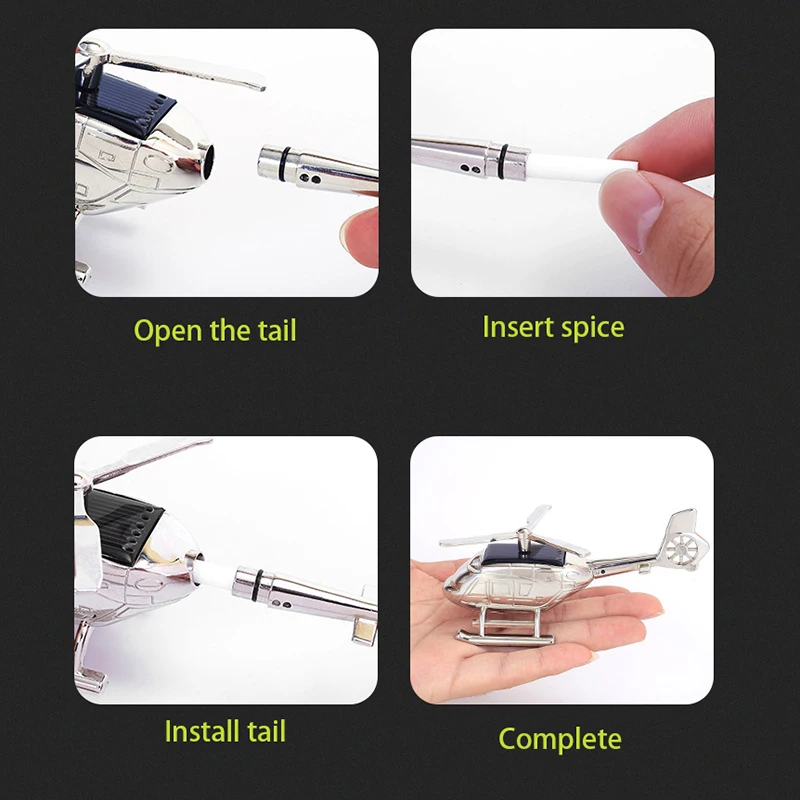 Open the tail

Insert spice

Install tail

Complete