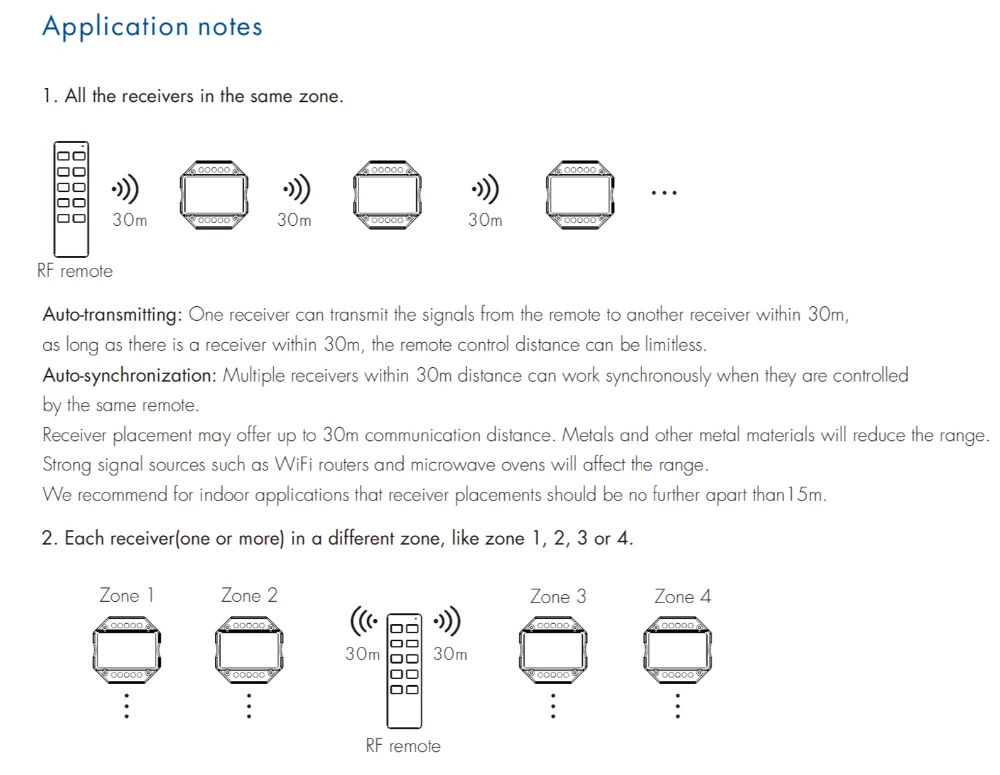 Application notes

1. All the receivers in the same zone.

30m 30m 30m ...

RF remote

Auto-transmitting: One receiver can transmit the signals from the remote to another receiver within 30m, as long as there is a receiver within 30m, the remote control distance can be limitless.
Auto-synchronization: Multiple receivers within 30m distance can work synchronously when they are controlled by the same remote.
Receiver placement may offer up to 30m communication distance. Metals and other metal materials will reduce the range.
Strong signal sources such as WiFi routers and microwave ovens will affect the range.
We recommend for indoor applications that receiver placements should be no further apart than15m.

2. Each receiver(one or more) in a different zone, like zone 1, 2, 3 or 4.

Zone 1 Zone 2 Zone 3 Zone 4

30m 30m

RF remote