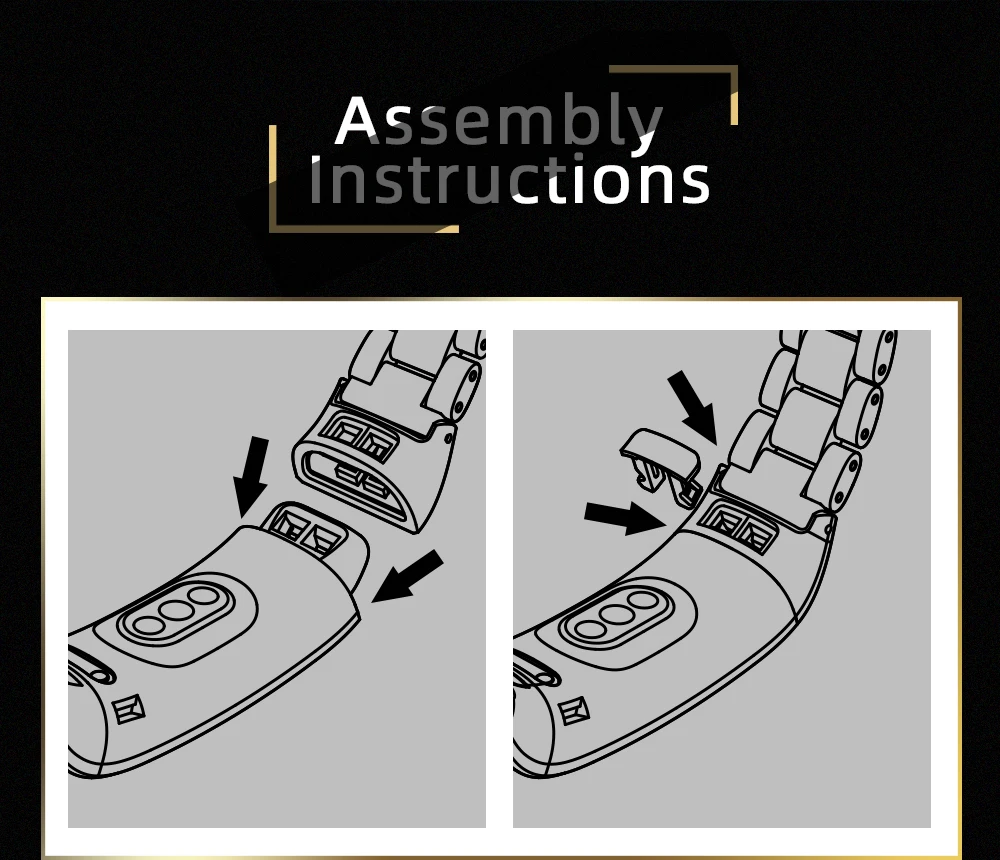 Assembly Instructions