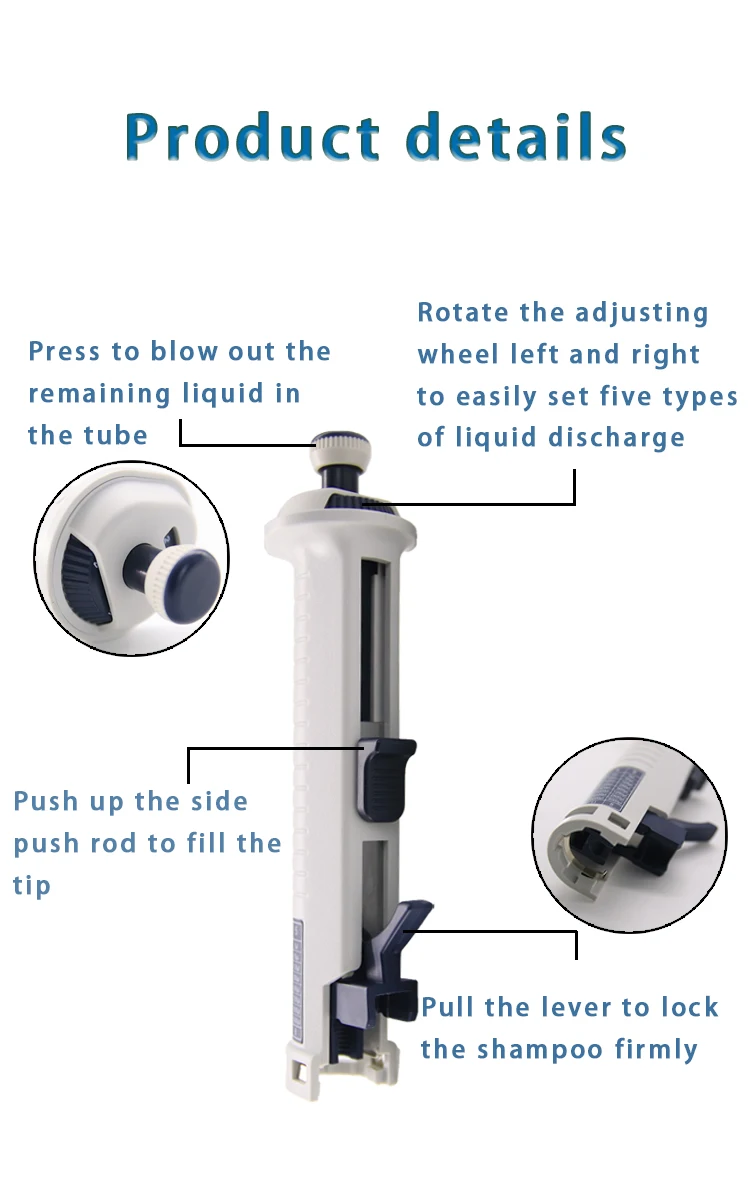 Product details

Press to blow out the remaining liquid in the tube

Rotate the adjusting wheel left and right to easily set five types of liquid discharge

Push up the side push rod to fill the tip

Pull the lever to lock the shampoo firmly