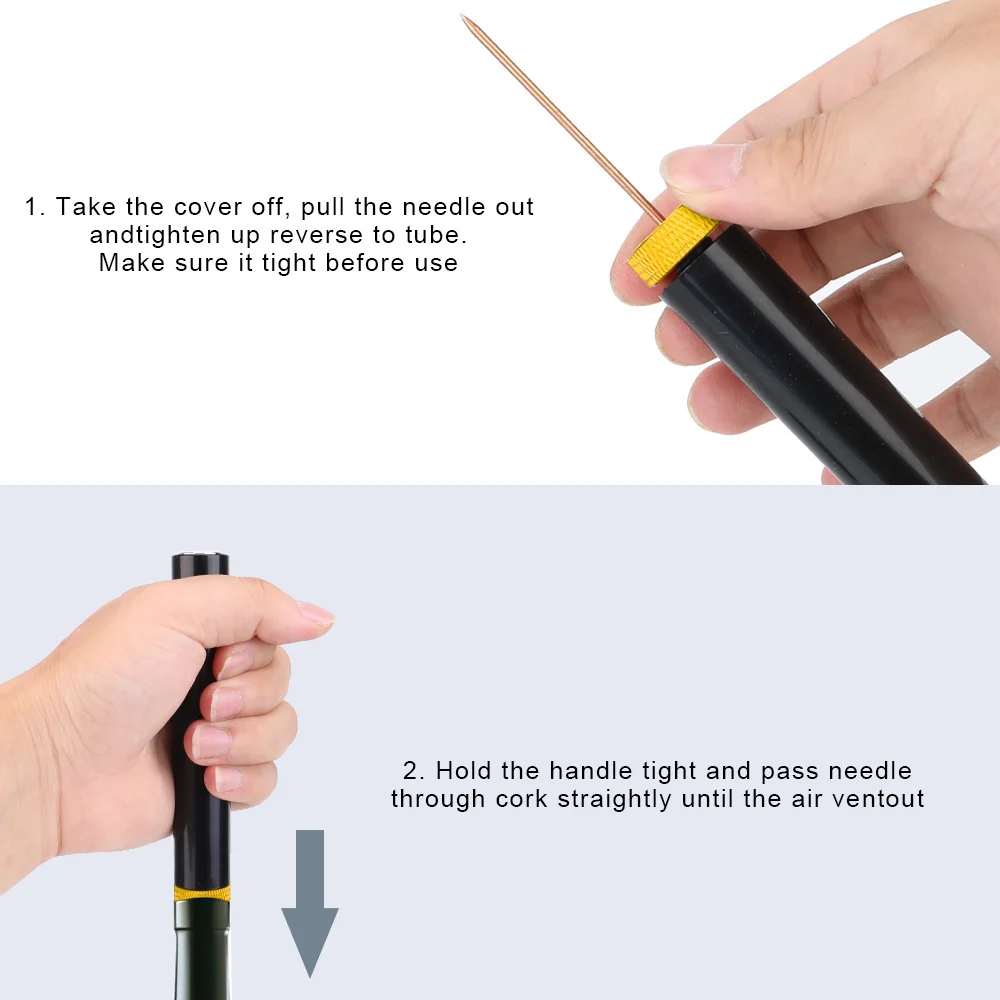 1. Take the cover off, pull the needle out andtighten up reverse to tube. Make sure it tight before use

2. Hold the handle tight and pass needle through cork straightly until the air ventout