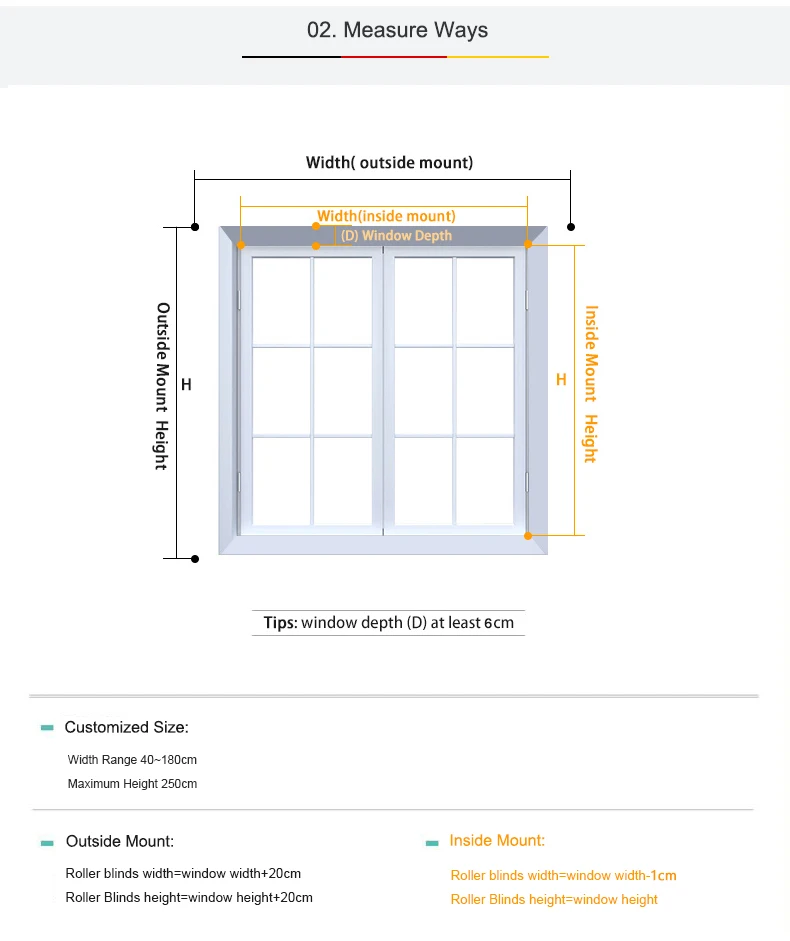 02. Measure Ways

Width( outside mount)

Width(inside mount)

(D) Window Depth

Outside Mount Height

H

H

Inside Mount Height

Tips: window depth (D) at least 6cm

Customized Size:

Width Range 40~180cm

Maximum Height 250cm

Outside Mount:

Roller blinds width=window width+20cm

Roller Blinds height=window height+20cm

Inside Mount:

Roller blinds width=window width-1cm

Roller Blinds height=window height