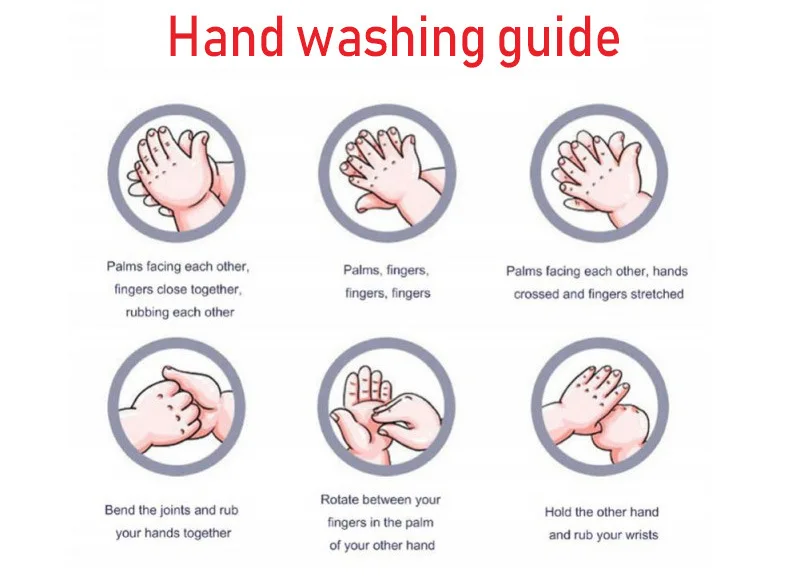 Hand washing guide

Palms facing each other, fingers close together, rubbing each other

Palms, fingers, fingers, fingers

Palms facing each other, hands crossed and fingers stretched

Bend the joints and rub your hands together

Rotate between your fingers in the palm of your other hand

Hold the other hand and rub your wrists