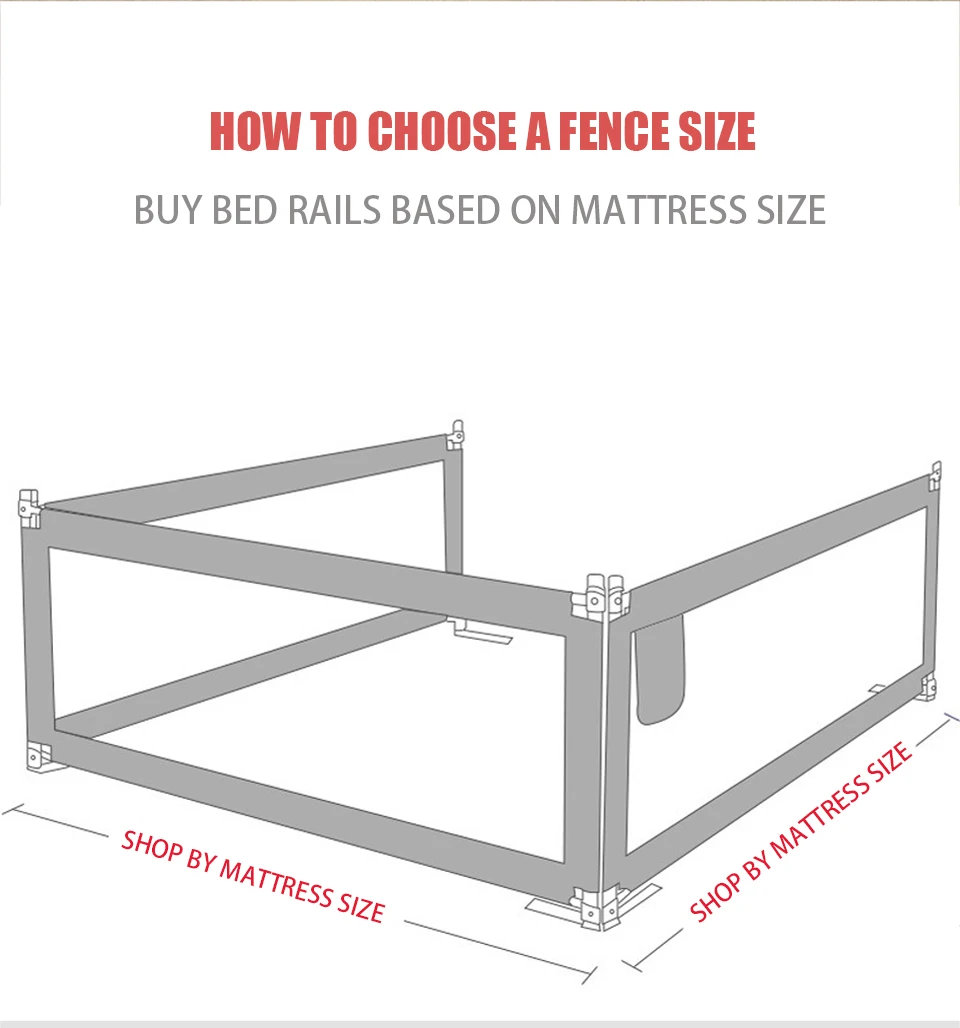 HOW TO CHOOSE A FENCE SIZE

BUY BED RAILS BASED ON MATTRESS SIZE

SHOP BY MATTRESS SIZE

SHOP BY MATTRESS SIZE