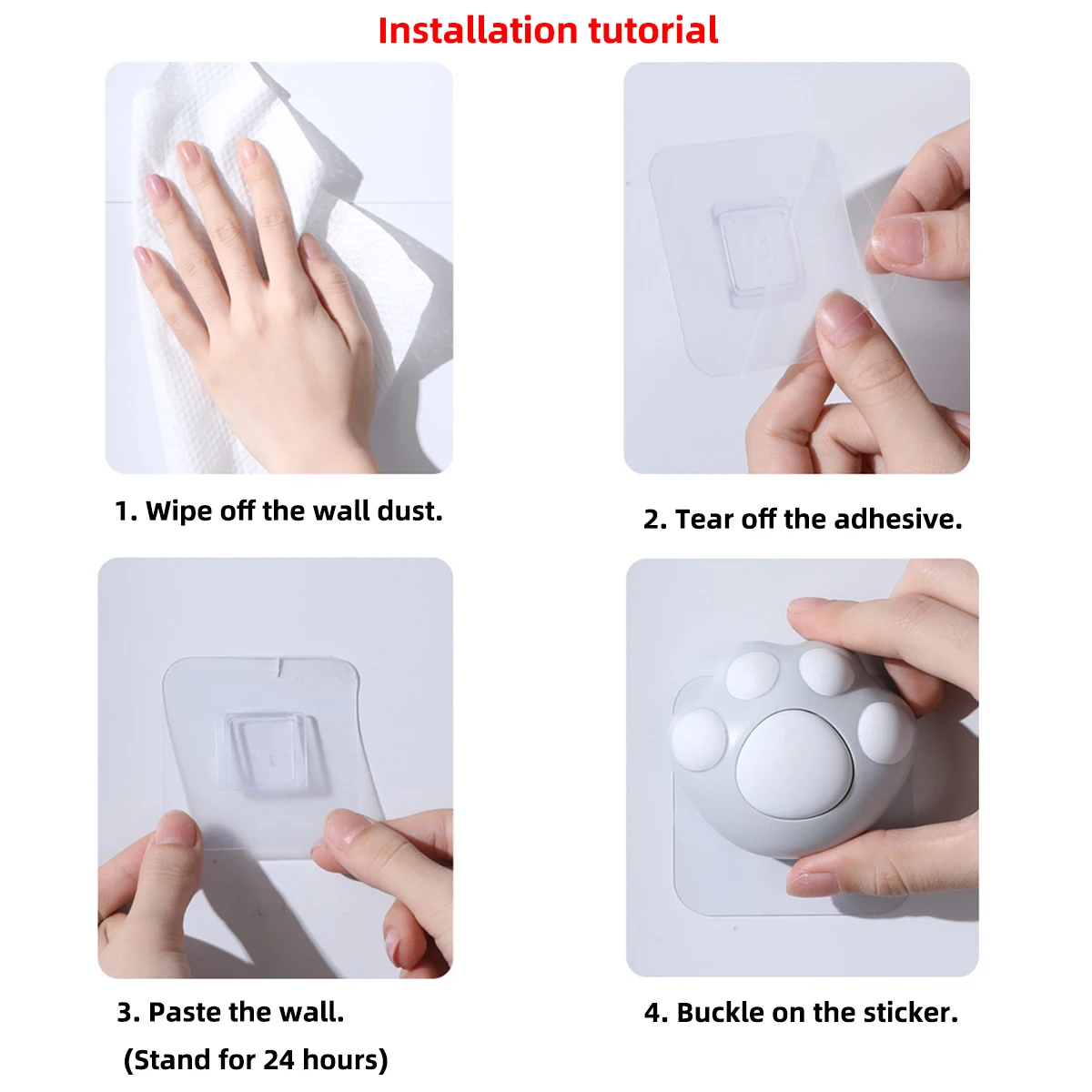 Installation tutorial

1. Wipe off the wall dust.

2. Tear off the adhesive.

3. Paste the wall.
(Stand for 24 hours)

4. Buckle on the sticker.