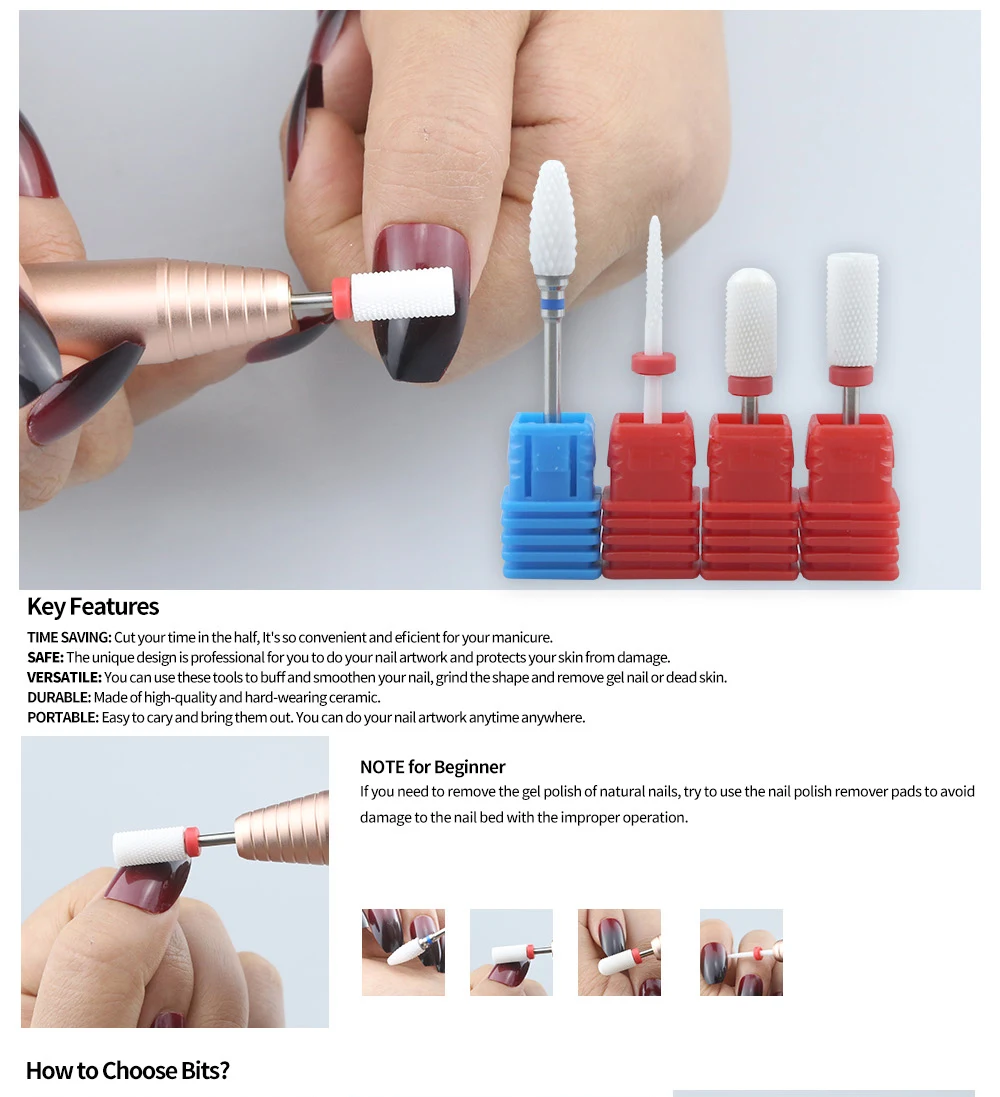 Key Features

TIME SAVING: Cut your time in the half, It's so convenient and eficient for your manicure.
SAFE: The unique design is professional for you to do your nail artwork and protects your skin from damage.
VERSATILE: You can use these tools to buff and smoothen your nail, grind the shape and remove gel nail or dead skin.
DURABLE: Made of high-quality and hard-wearing ceramic.
PORTABLE: Easy to cary and bring them out. You can do your nail artwork anytime anywhere.

NOTE for Beginner
If you need to remove the gel polish of natural nails, try to use the nail polish remover pads to avoid damage to the nail bed with the improper operation.

How to Choose Bits?