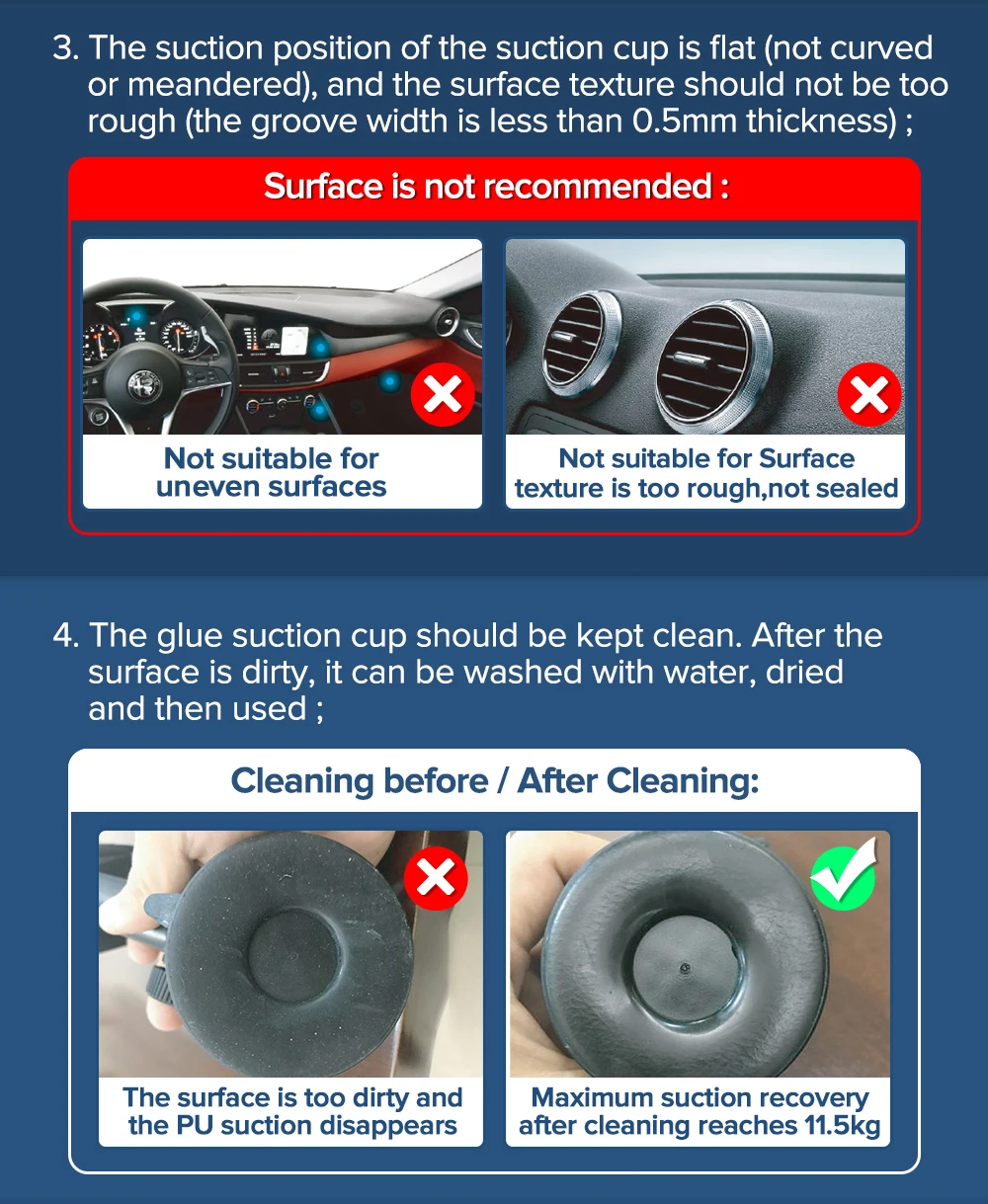 3. The suction position of the suction cup is flat (not curved or meandered), and the surface texture should not be too rough (the groove width is less than 0.5mm thickness) ;

Surface is not recommended :

Not suitable for uneven surfaces

Not suitable for Surface texture is too rough,not sealed

4. The glue suction cup should be kept clean. After the surface is dirty, it can be washed with water, dried and then used ;

Cleaning before / After Cleaning:

The surface is too dirty and the PU suction disappears

Maximum suction recovery after cleaning reaches 11.5kg