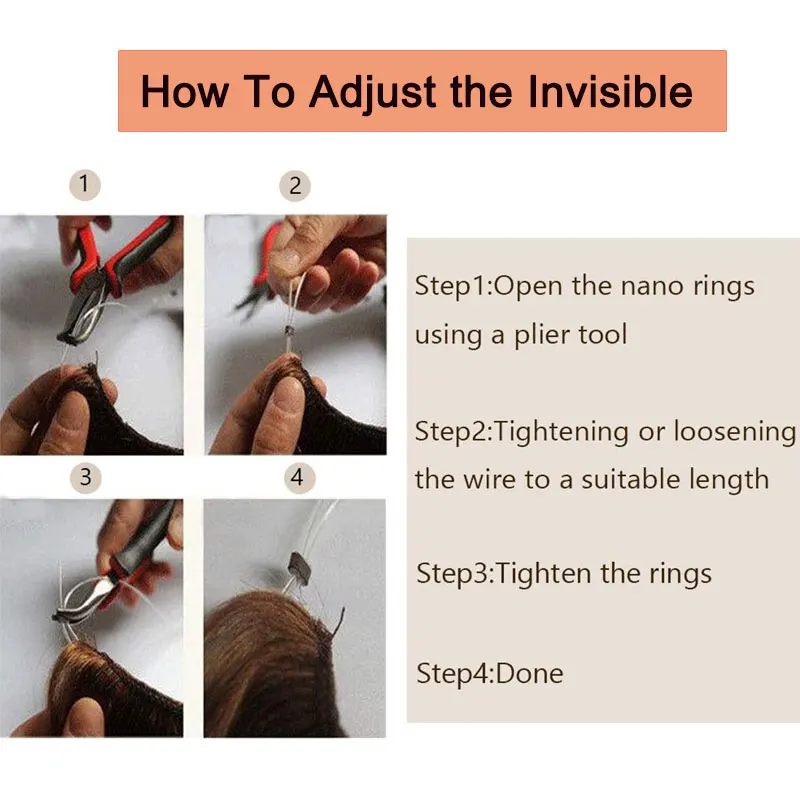 How To Adjust the Invisible

1

2

3

4

Step1:Open the nano rings using a plier tool

Step2:Tightening or loosening the wire to a suitable length

Step3:Tighten the rings

Step4:Done