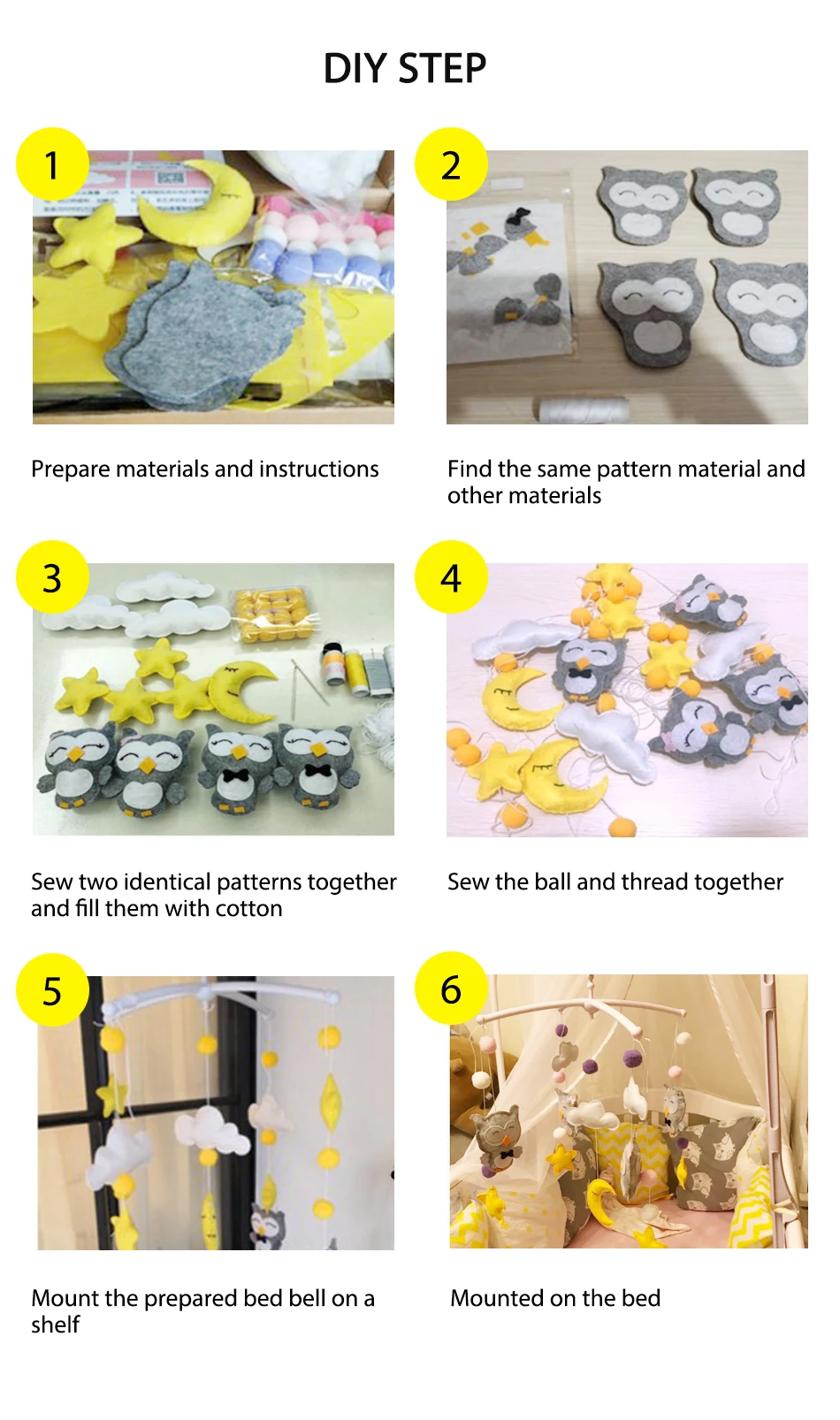 DIY STEP

1

Prepare materials and instructions

2

Find the same pattern material and other materials

3

Sew two identical patterns together and fill them with cotton

4

Sew the ball and thread together

5

Mount the prepared bed bell on a shelf

6

Mounted on the bed