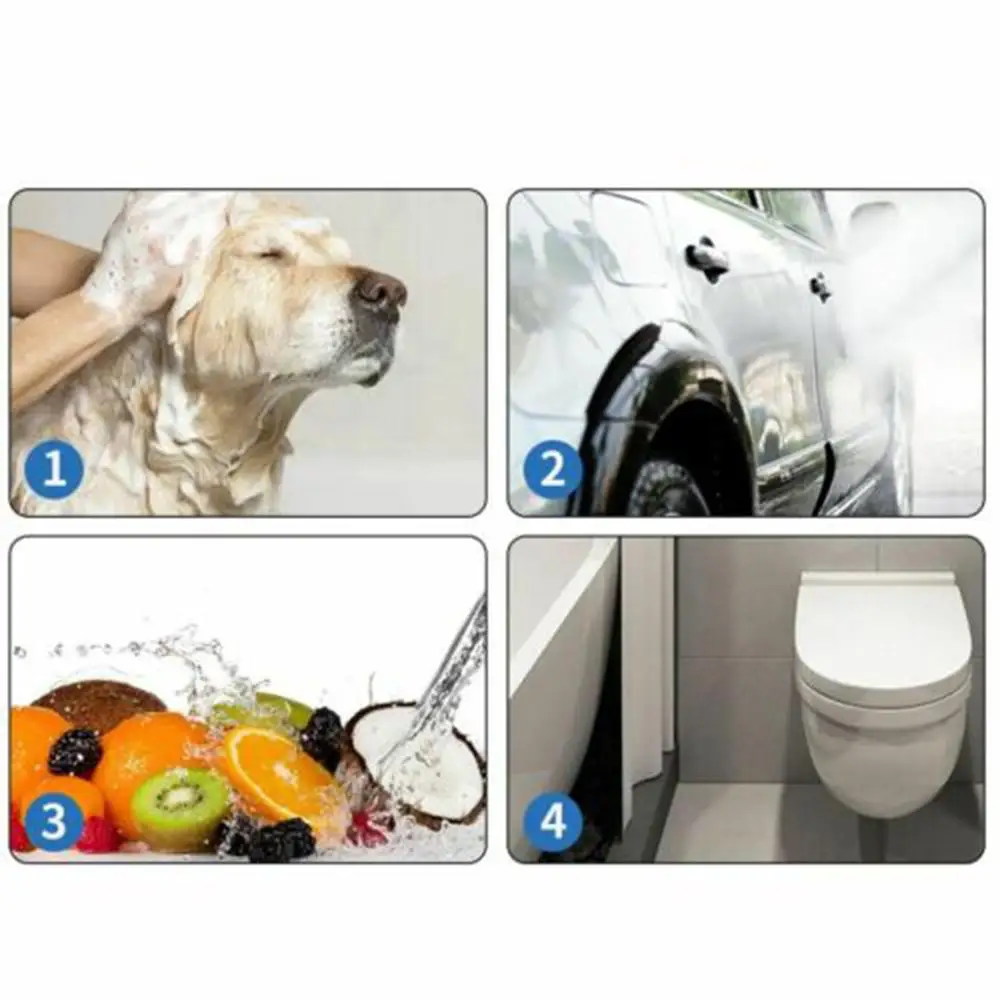 1

2

3

4