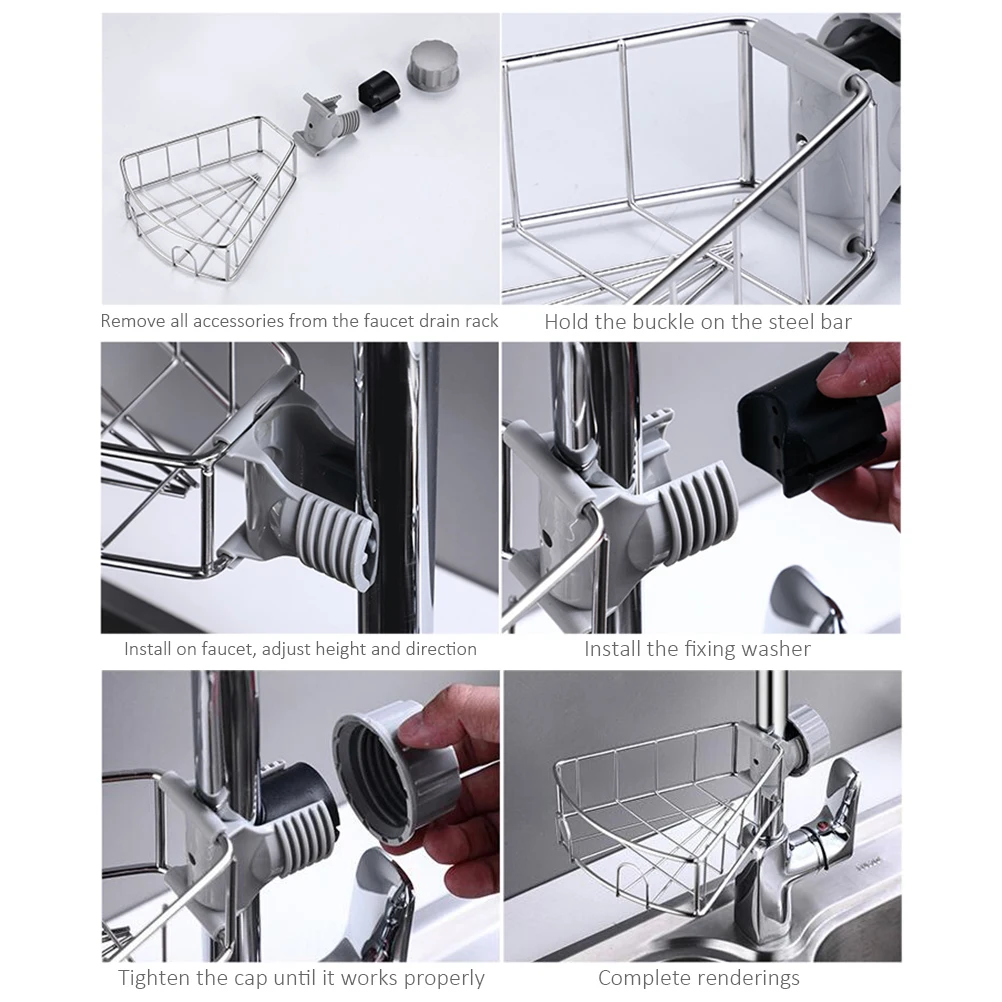 Remove all accessories from the faucet drain rack

Hold the buckle on the steel bar

Install on faucet, adjust height and direction

Install the fixing washer

Tighten the cap until it works properly

Complete renderings