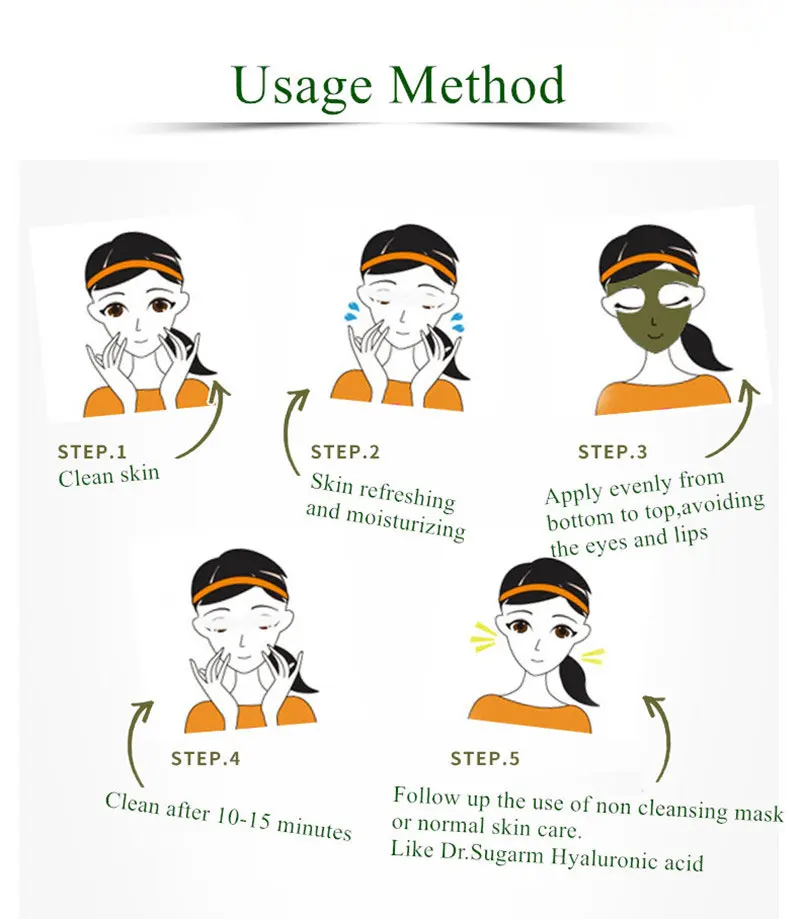 Usage Method

STEP.1
Clean skin

STEP.2
Skin refreshing and moisturizing

STEP.3
Apply evenly from bottom to top,avoiding the eyes and lips

STEP.4
Clean after 10-15 minutes

STEP.5
Follow up the use of non cleansing mask or normal skin care.
Like Dr.Sugarm Hyaluronic acid