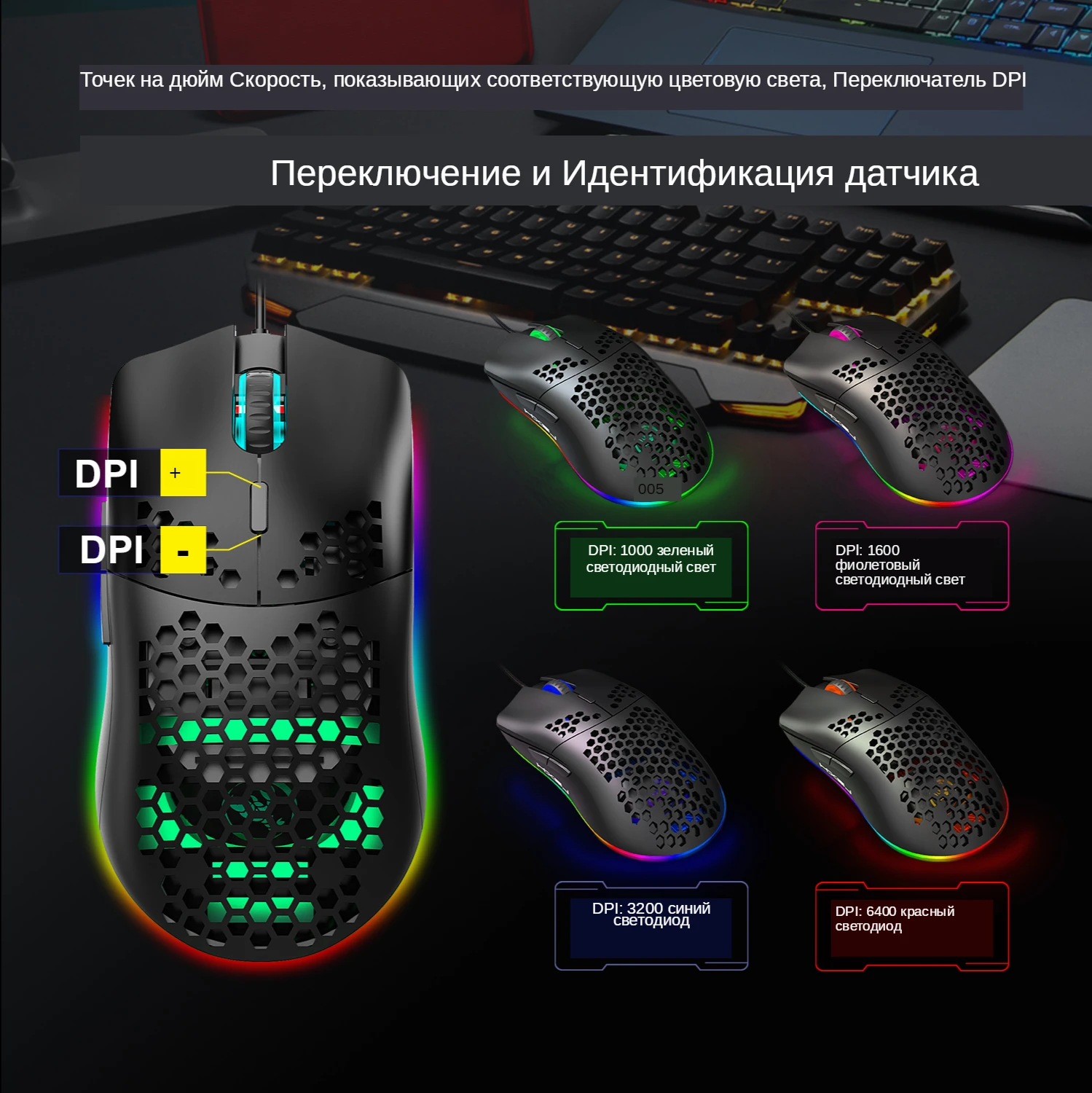 Точек на дюйм Скорость, показывающих соответствующую цветовую света, Переключатель DPI

Переключение и Идентификация датчика

DPI +

DPI -

005

DPI: 1000 зеленый светодиодный свет

DPI: 1600 фиолетовый светодиодный свет

DPI: 3200 синий светодиод

DPI: 6400 красный светодиод