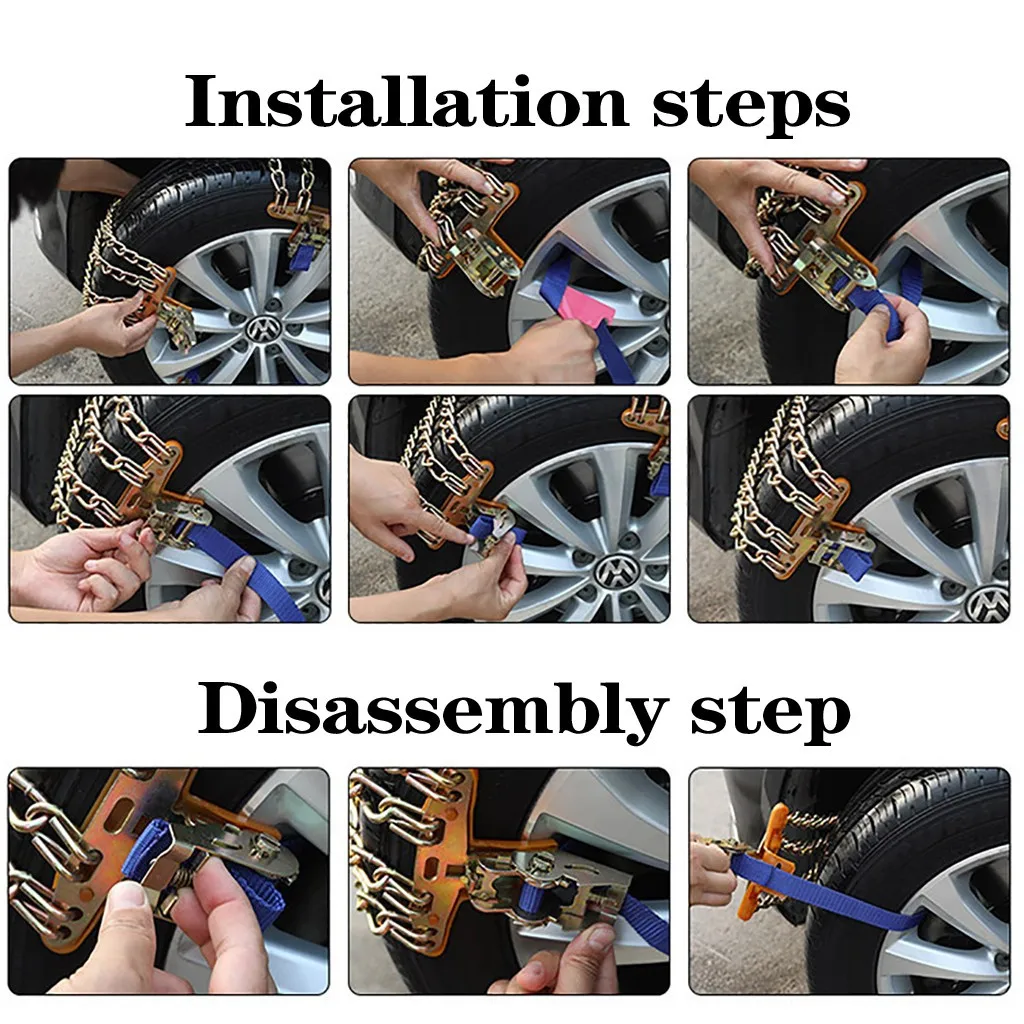 Installation steps

Disassembly step