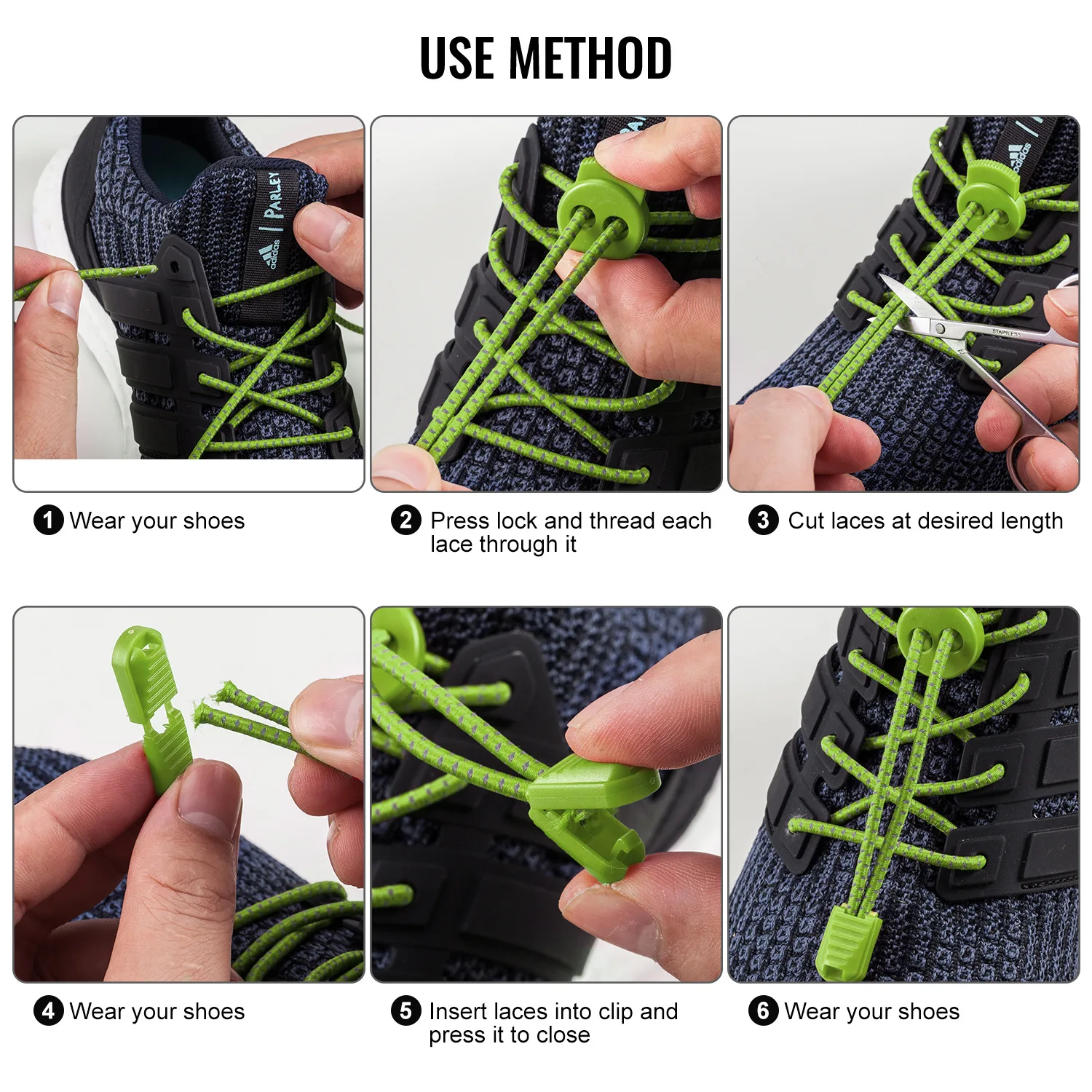 USE METHOD

adidas | PARLEY

adidas

STAINLESS

1 Wear your shoes

2 Press lock and thread each lace through it

3 Cut laces at desired length

4 Wear your shoes

5 Insert laces into clip and press it to close

6 Wear your shoes