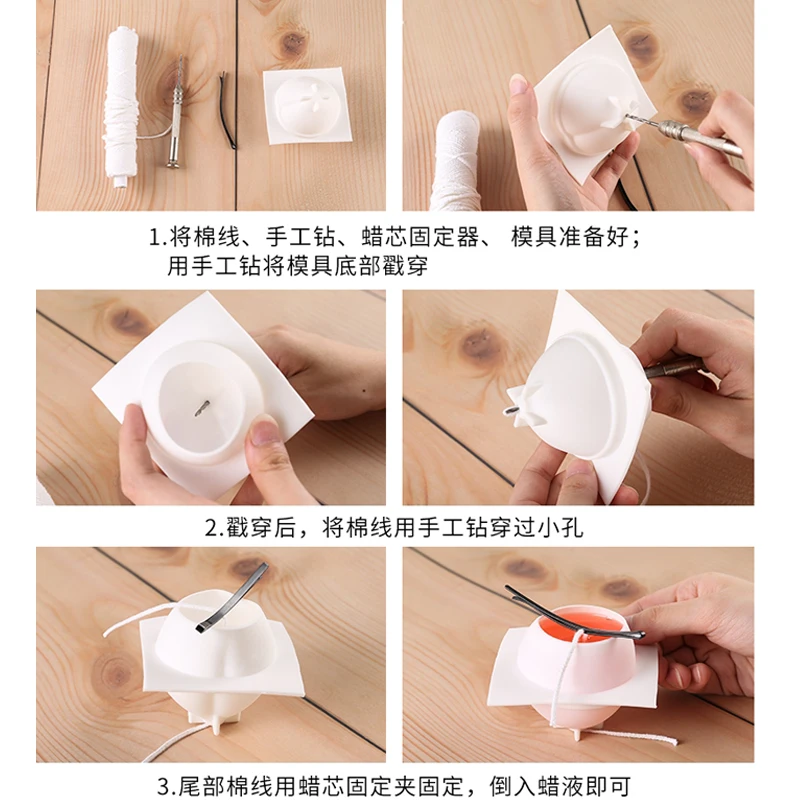 1.将棉线、手工钻、蜡芯固定器、 模具准备好；
用手工钻将模具底部戳穿

2.戳穿后，将棉线用手工钻穿过小孔

3.尾部棉线用蜡芯固定夹固定，倒入蜡液即可