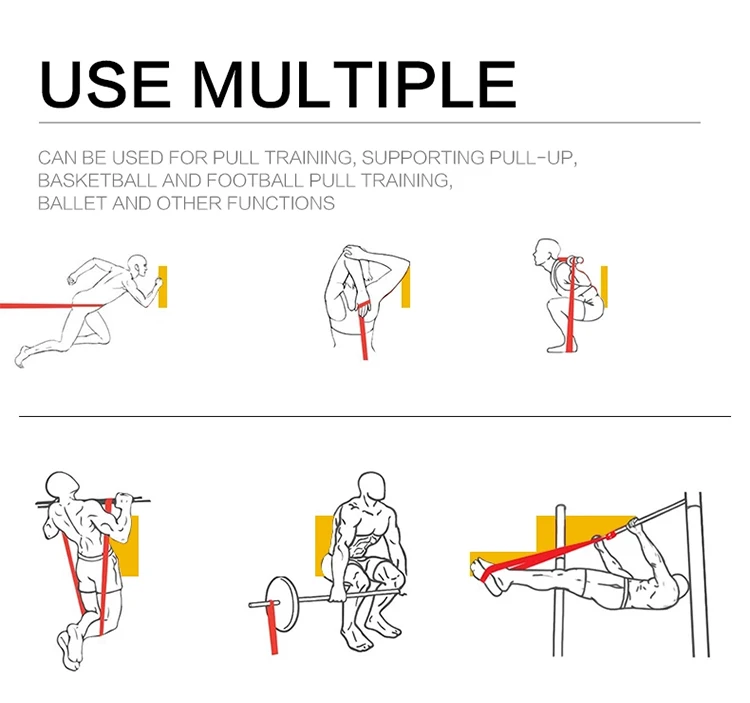 USE MULTIPLE

CAN BE USED FOR PULL TRAINING, SUPPORTING PULL-UP, BASKETBALL AND FOOTBALL PULL TRAINING, BALLET AND OTHER FUNCTIONS