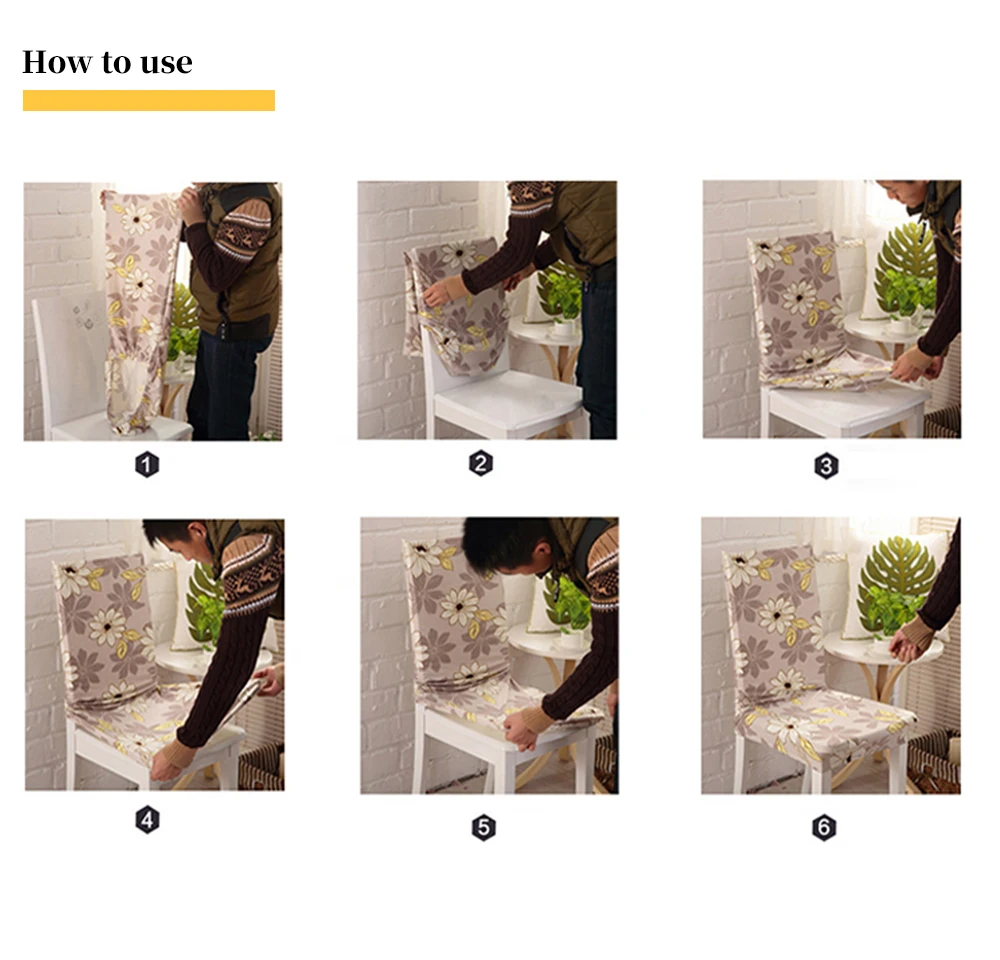 How to use

1

2

3

4

5

6