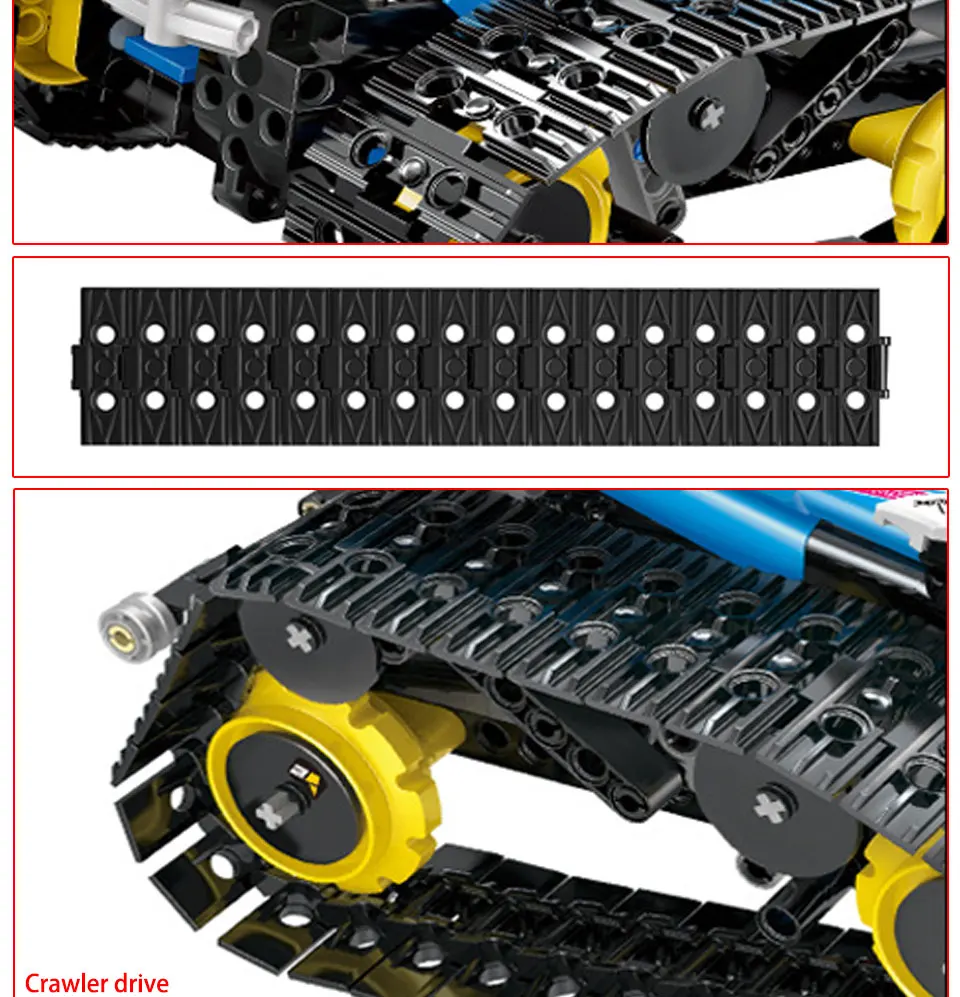 Crawler drive