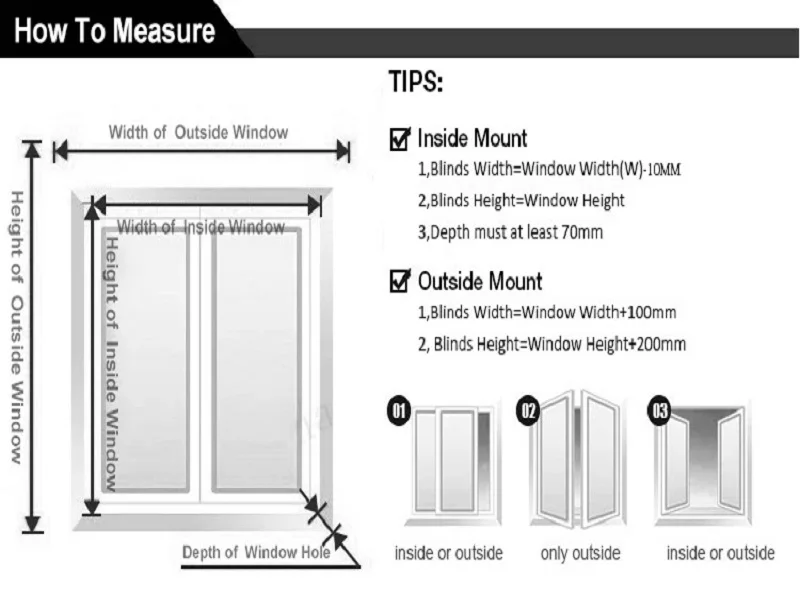 How To Measure

Width of Outside Window

Height of Outside Window

Width of Inside Window

Height of Inside Window

Depth of Window Hole

TIPS:

Inside Mount
1,Blinds Width=Window Width(W)-10MM
2,Blinds Height=Window Height
3,Depth must at least 70mm

Outside Mount
1,Blinds Width=Window Width+100mm
2, Blinds Height=Window Height+200mm

01
inside or outside

02
only outside

03
inside or outside