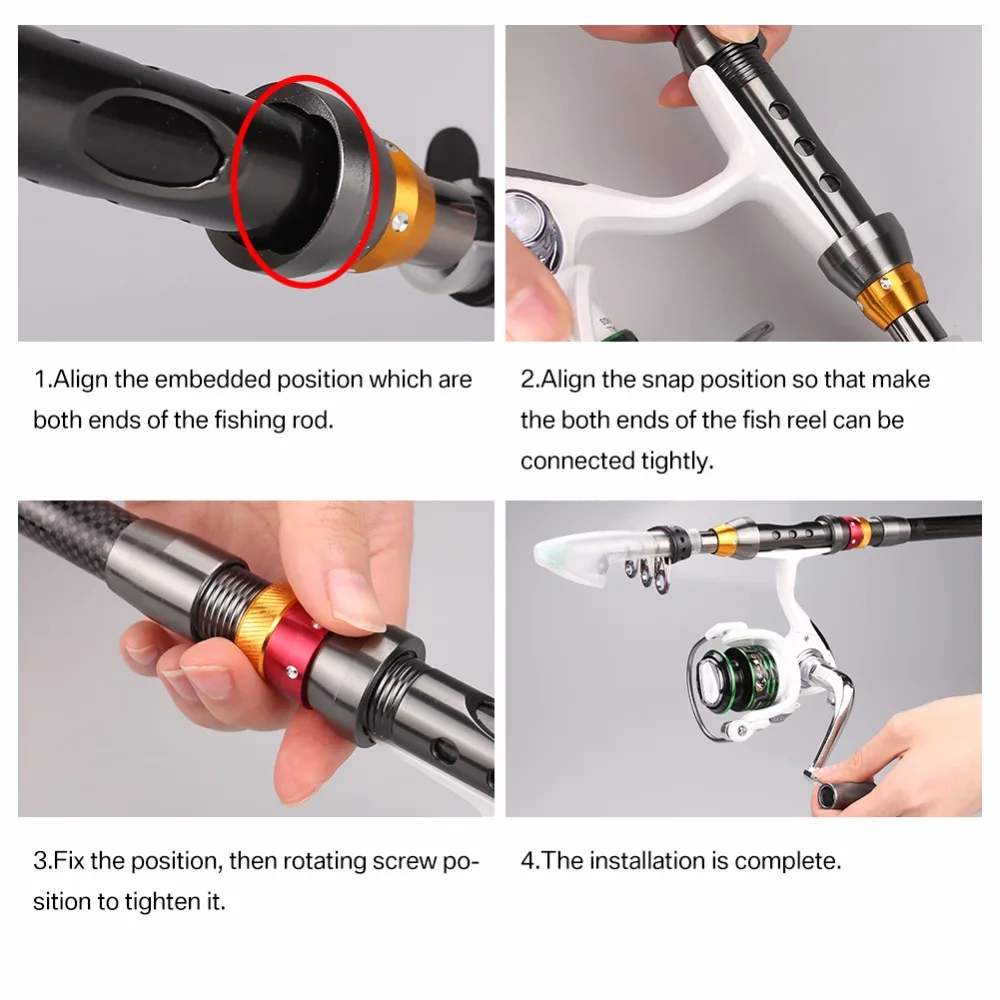 1.Align the embedded position which are both ends of the fishing rod.

2.Align the snap position so that make the both ends of the fish reel can be connected tightly.

3.Fix the position, then rotating screw position to tighten it.

4.The installation is complete.