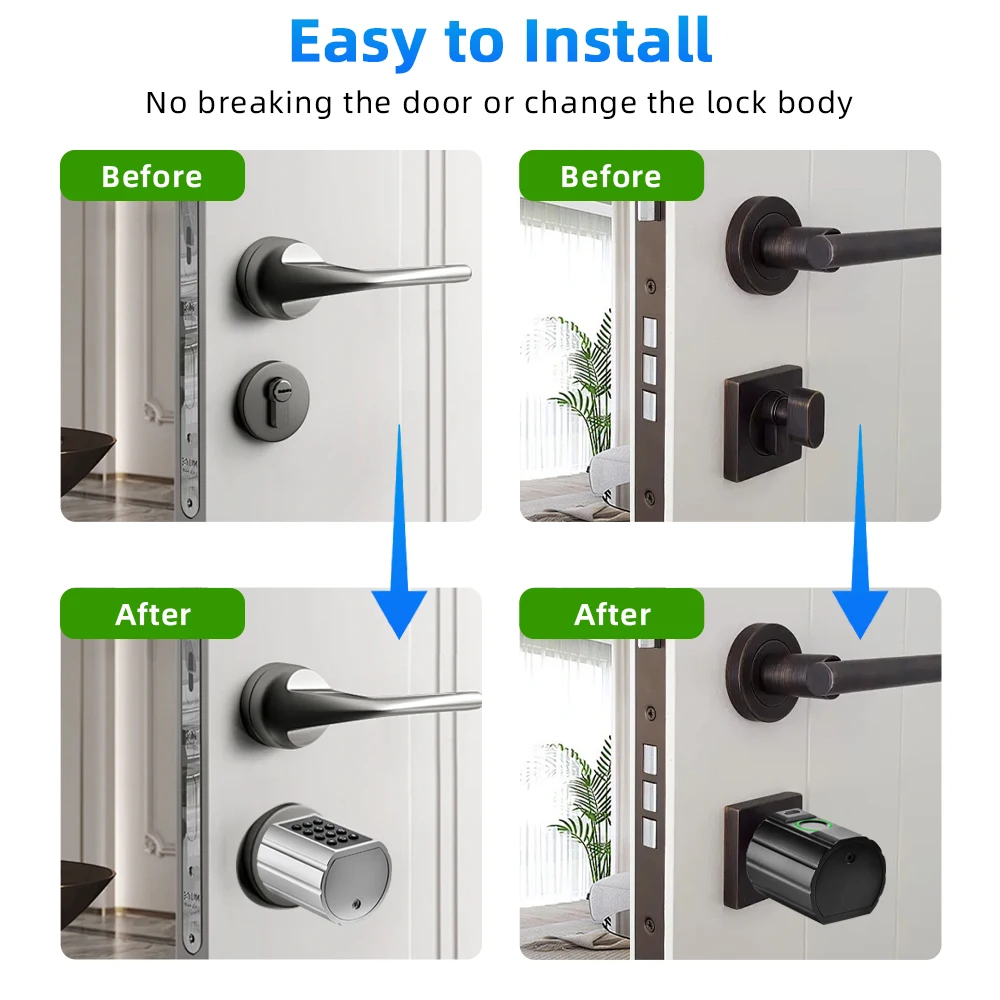 Easy to Install

No breaking the door or change the lock body

Before

Before

After

After