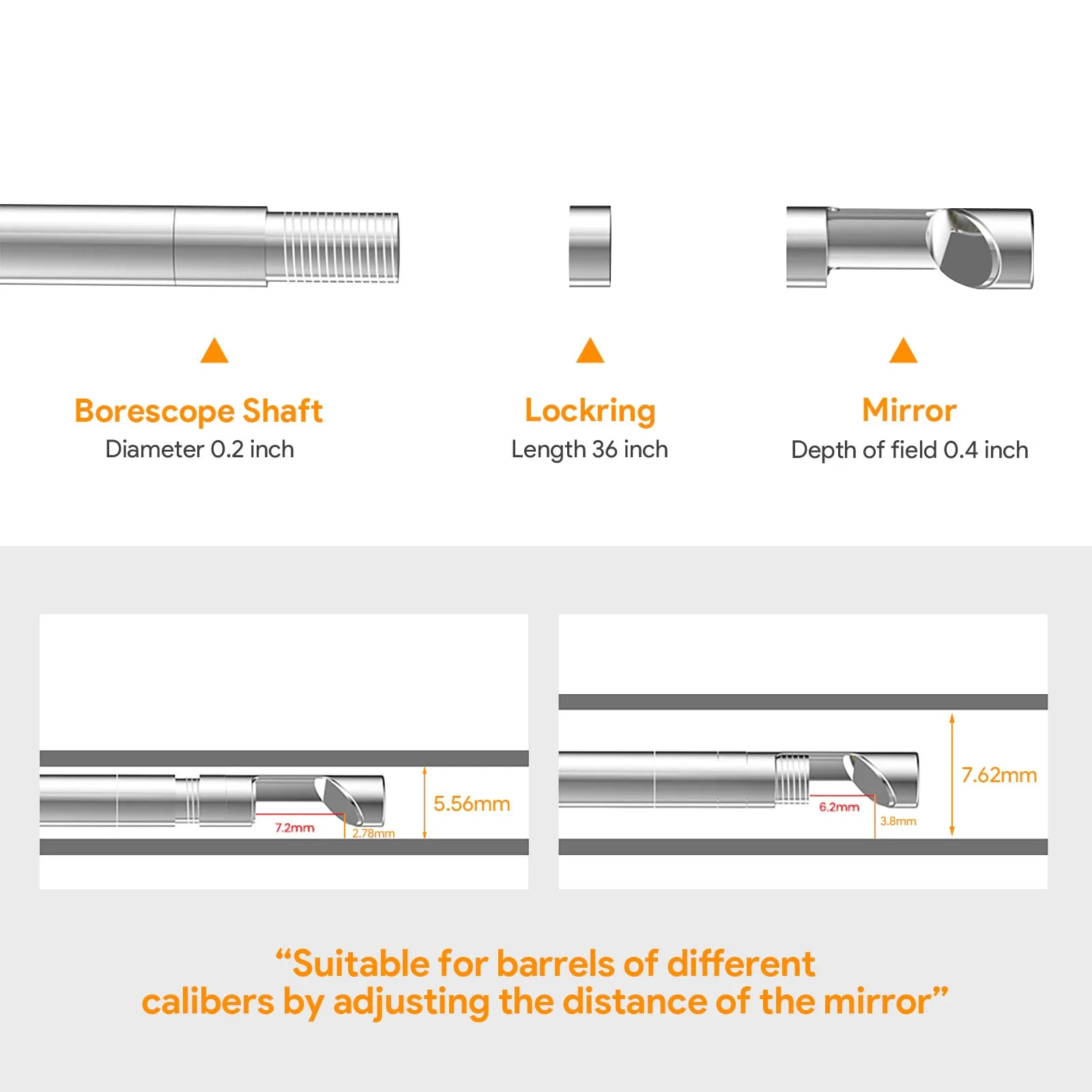 Borescope Shaft
Diameter 0.2 inch

Lockring
Length 36 inch

Mirror
Depth of field 0.4 inch

7.2mm
2.78mm
5.56mm

6.2mm
3.8mm
7.62mm

“Suitable for barrels of different calibers by adjusting the distance of the mirror”