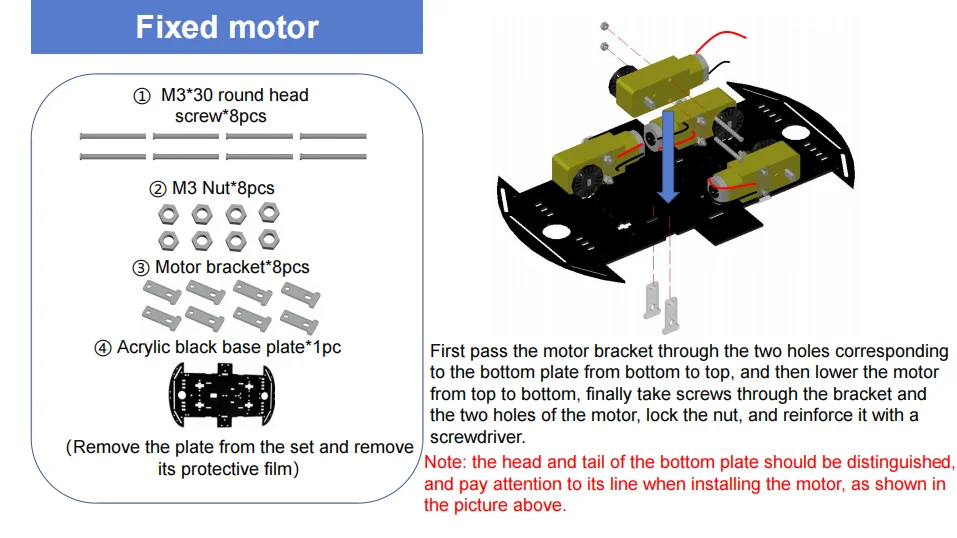 Fixed motor

① M3*30 round head screw*8pcs

② M3 Nut*8pcs

③ Motor bracket*8pcs

④ Acrylic black base plate*1pc

(Remove the plate from the set and remove its protective film)

First pass the motor bracket through the two holes corresponding to the bottom plate from bottom to top, and then lower the motor from top to bottom, finally take screws through the bracket and the two holes of the motor, lock the nut, and reinforce it with a screwdriver.

Note: the head and tail of the bottom plate should be distinguished, and pay attention to its line when installing the motor, as shown in the picture above.