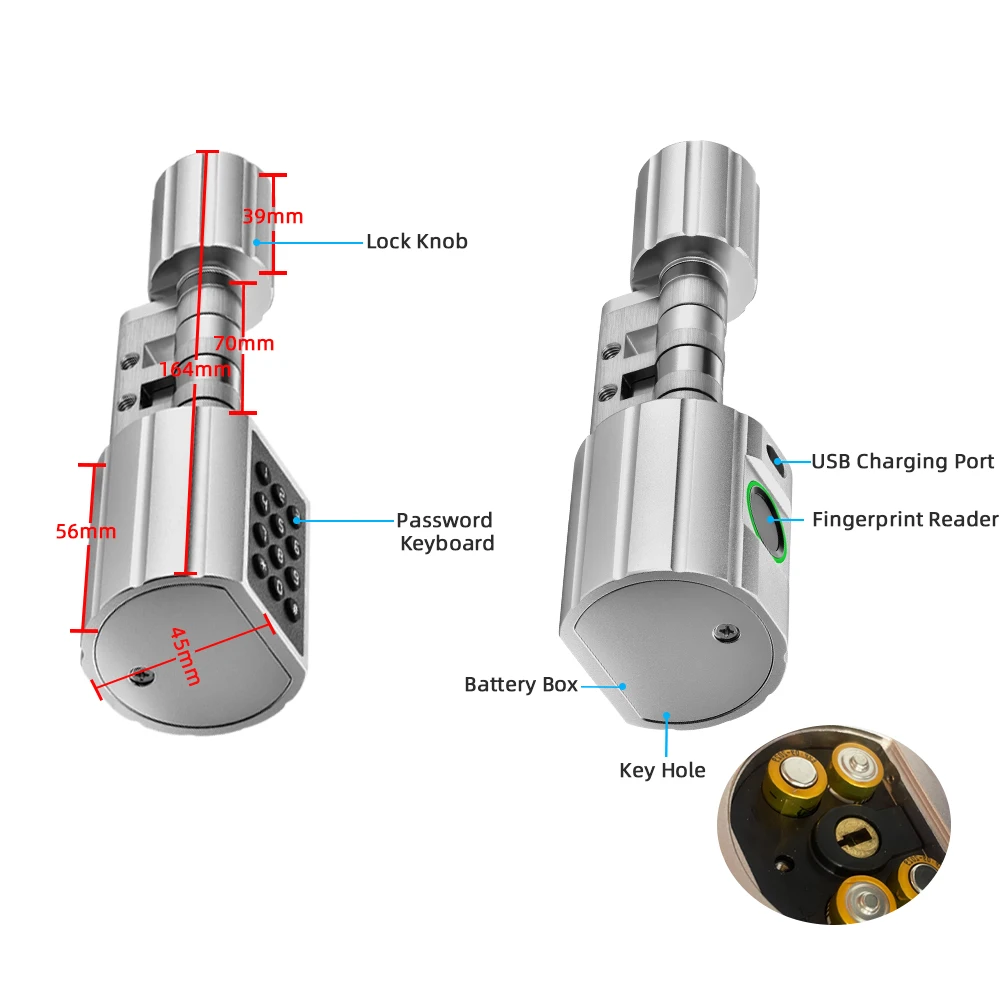 39mm
Lock Knob
70mm
164mm
56mm
Password Keyboard
45mm
USB Charging Port
Fingerprint Reader
Battery Box
Key Hole