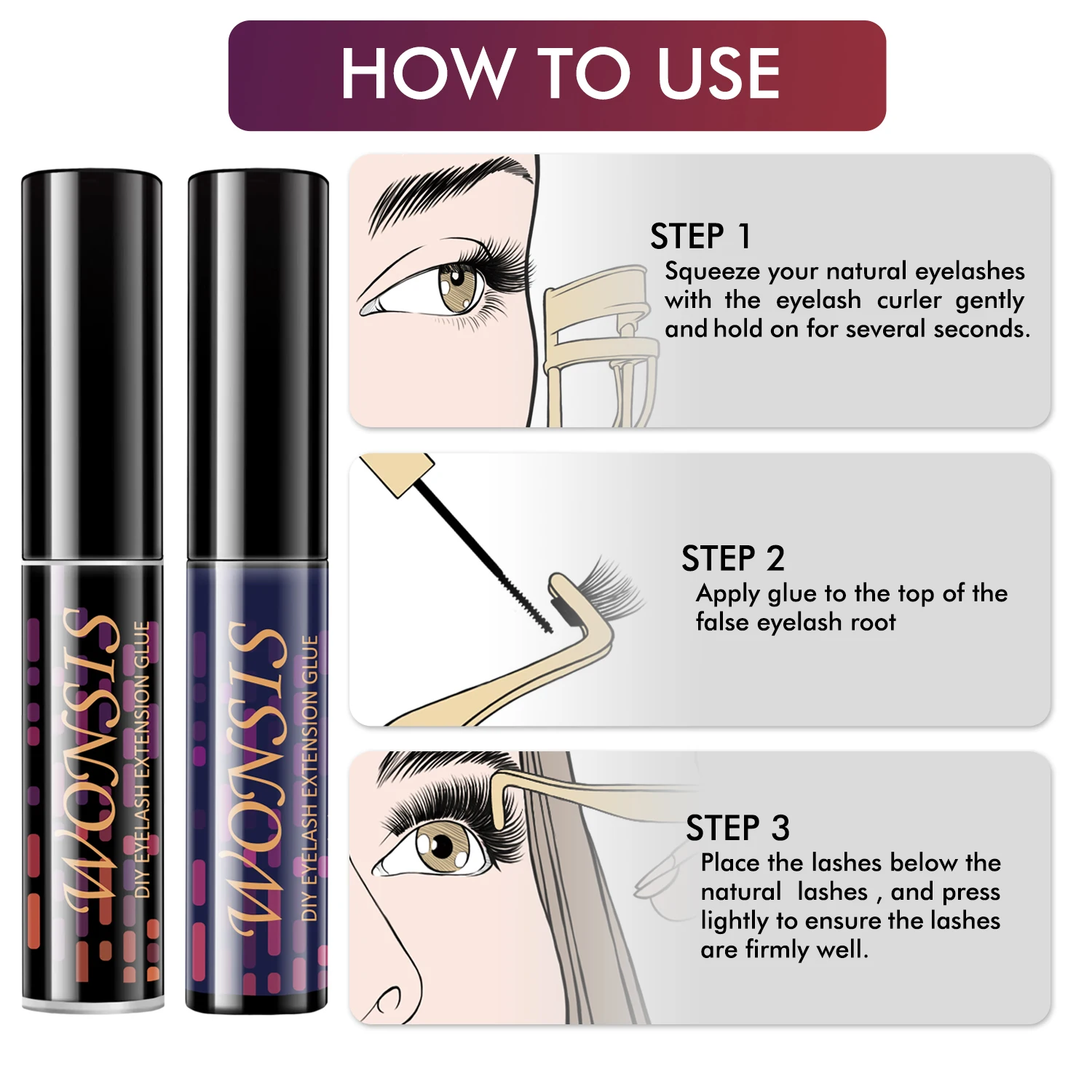 HOW TO USE

WONSIS
DIY EYELASH EXTENSION GLUE

WONSIS
DIY EYELASH EXTENSION GLUE

STEP 1
Squeeze your natural eyelashes with the eyelash curler gently and hold on for several seconds.

STEP 2
Apply glue to the top of the false eyelash root

STEP 3
Place the lashes below the natural lashes , and press lightly to ensure the lashes are firmly well.