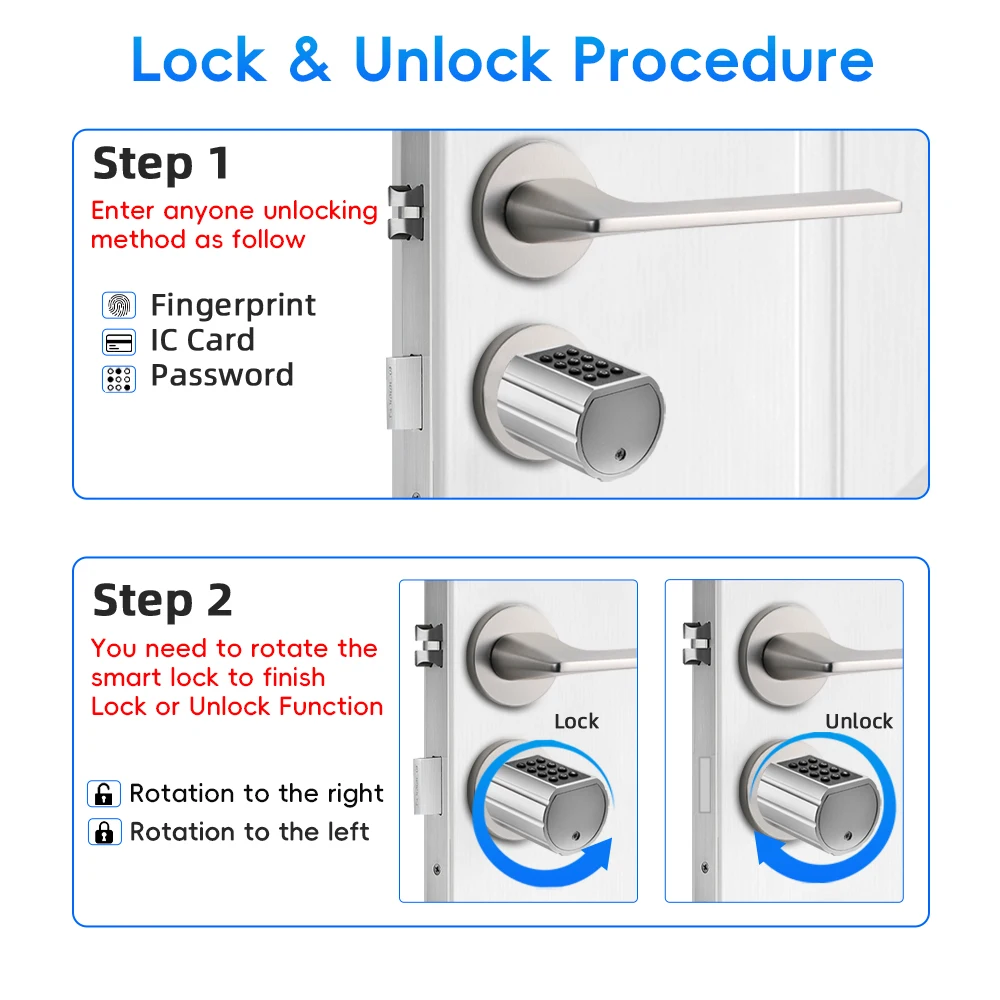 Lock & Unlock Procedure

Step 1
Enter anyone unlocking method as follow

Fingerprint
IC Card
Password

Step 2
You need to rotate the smart lock to finish Lock or Unlock Function

Rotation to the right
Rotation to the left

Lock

Unlock