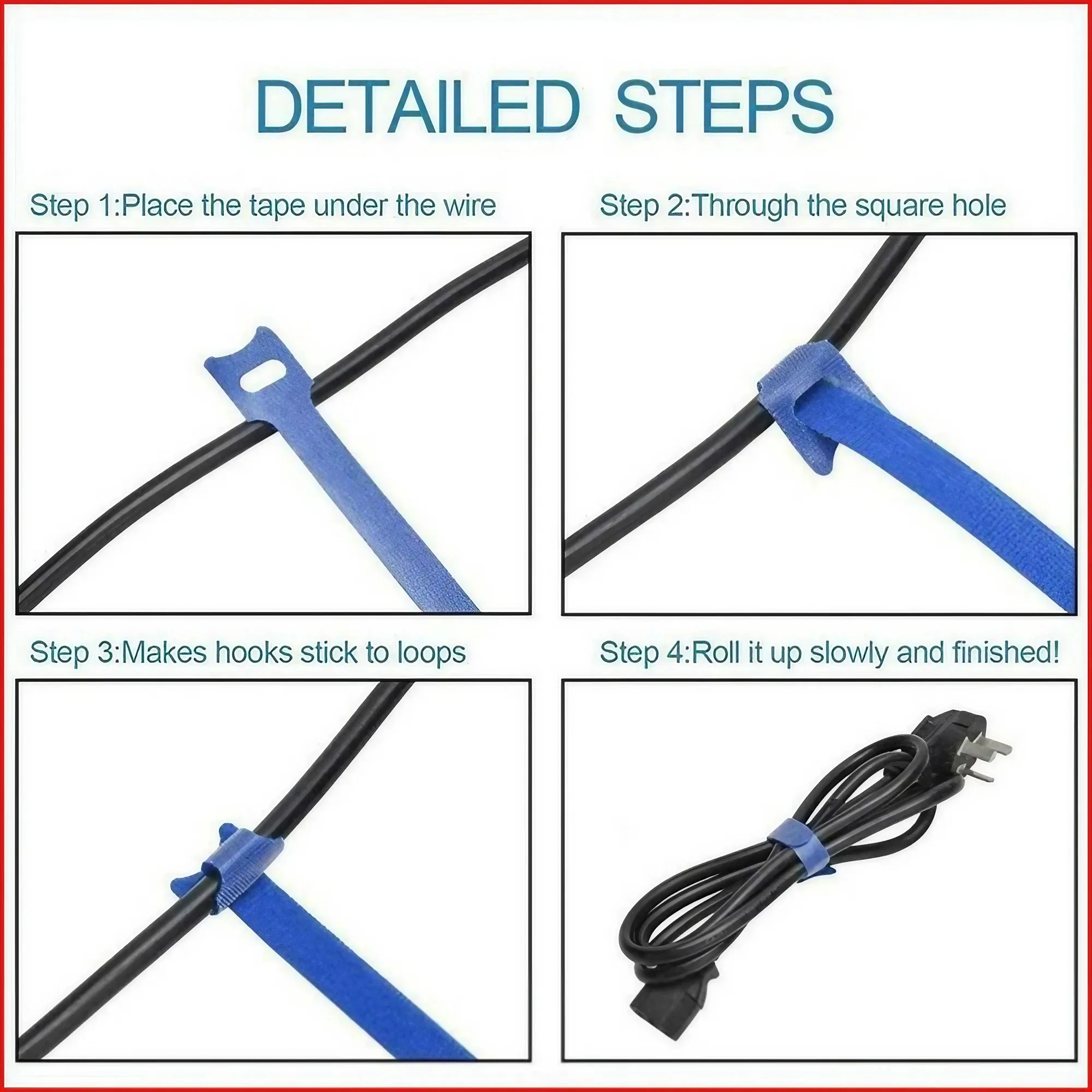 DETAILED STEPS

Step 1:Place the tape under the wire

Step 2:Through the square hole

Step 3:Makes hooks stick to loops

Step 4:Roll it up slowly and finished!