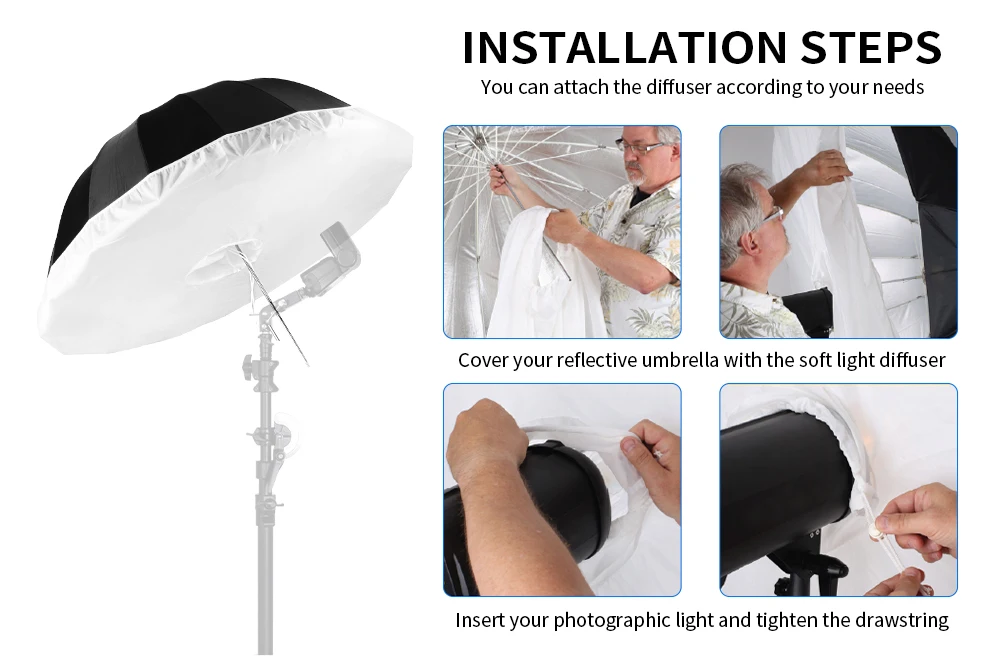 INSTALLATION STEPS
You can attach the diffuser according to your needs

Cover your reflective umbrella with the soft light diffuser

Insert your photographic light and tighten the drawstring