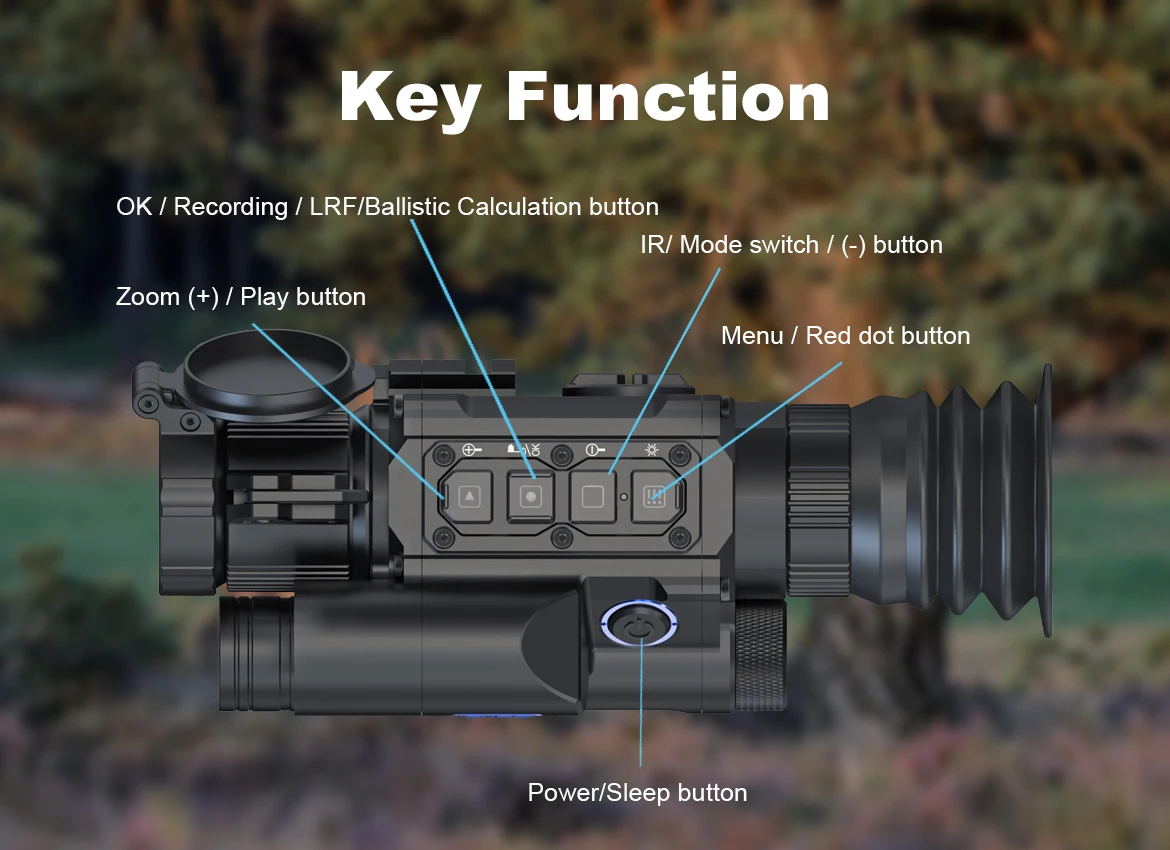 Key Function

OK / Recording / LRF/Ballistic Calculation button

IR/ Mode switch / (-) button

Zoom (+) / Play button

Menu / Red dot button

Power/Sleep button