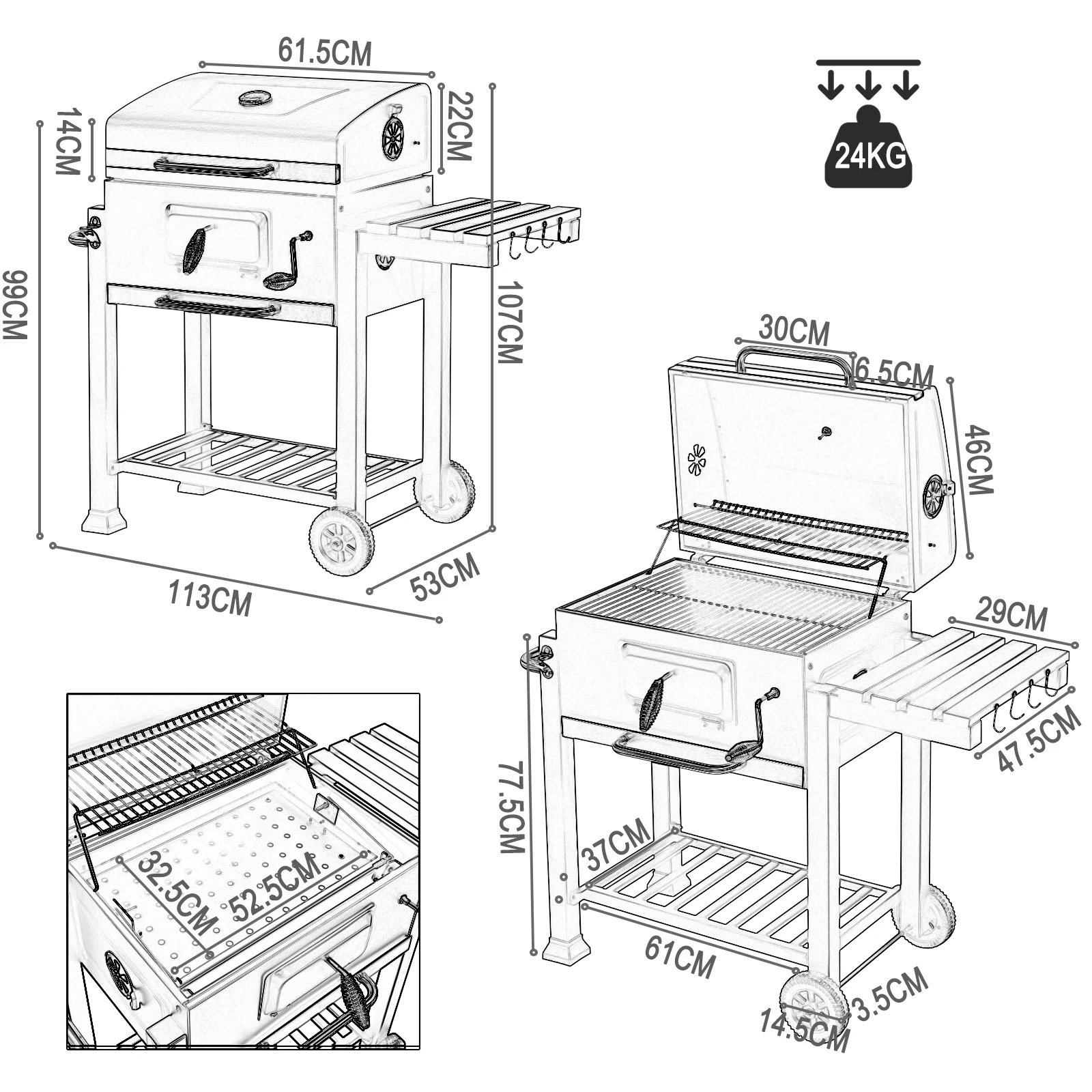 61.5CM
14CM
22CM
99CM
107CM
113CM
53CM
24KG
30CM
6.5CM
46CM
29CM
47.5CM
77.5CM
37CM
61CM
14.5CM
3.5CM
32.5CM
52.5CM