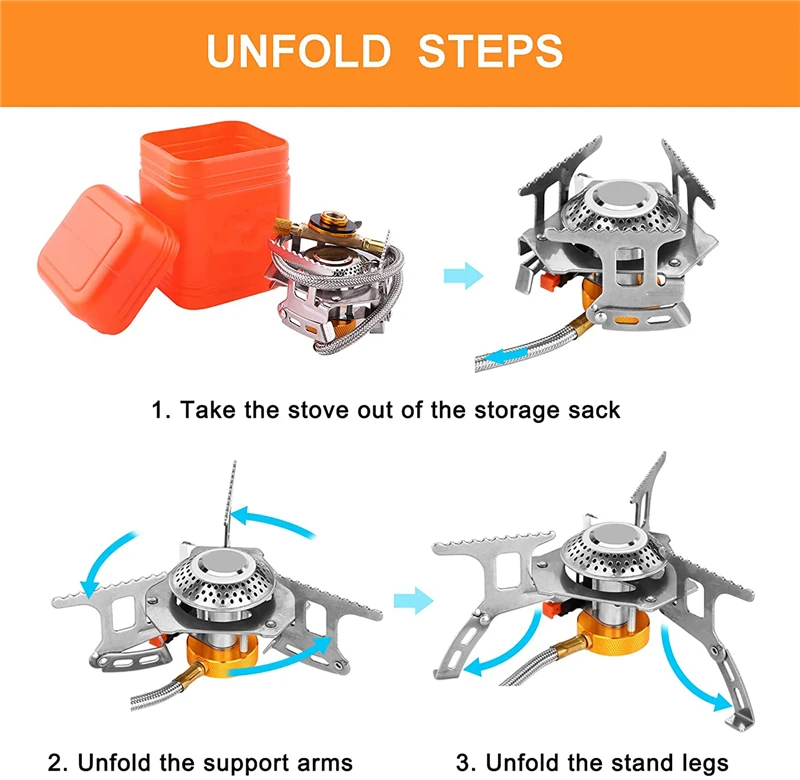 UNFOLD STEPS

1. Take the stove out of the storage sack

2. Unfold the support arms

3. Unfold the stand legs