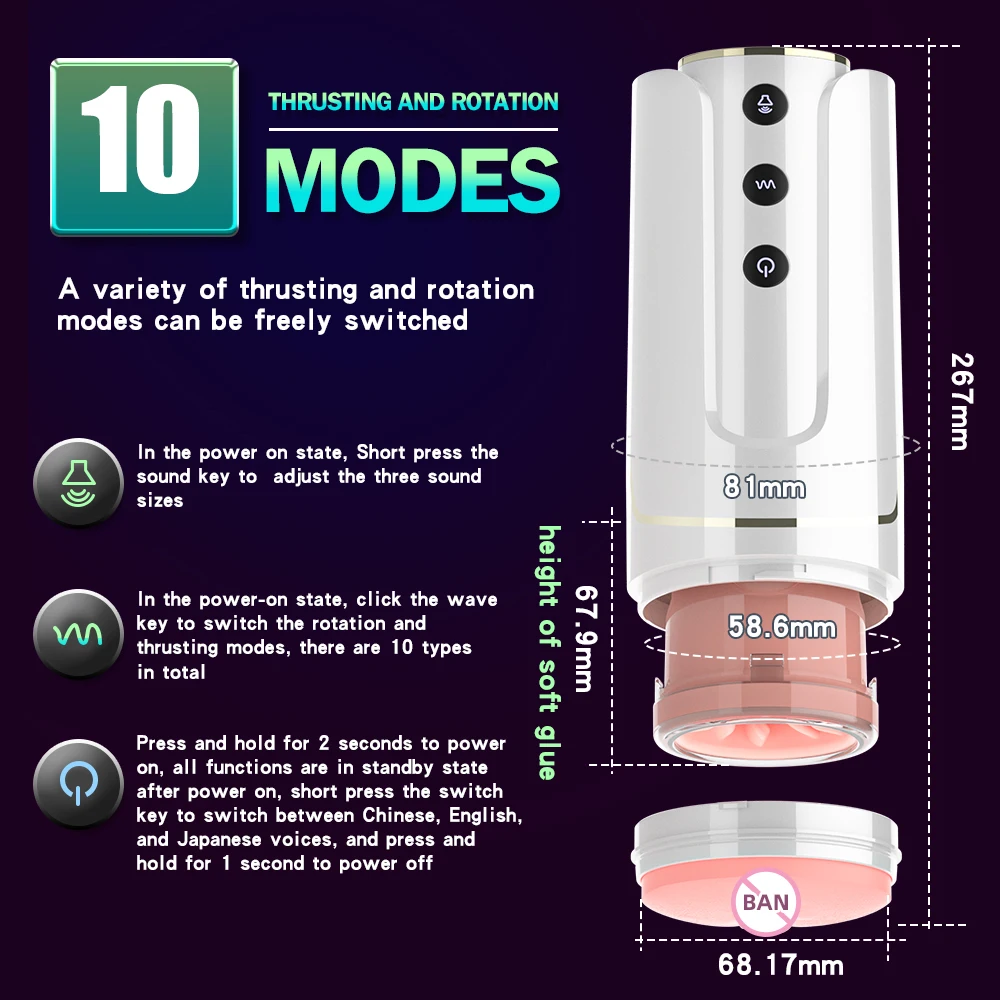 10

THRUSTING AND ROTATION

MODES

A variety of thrusting and rotation modes can be freely switched

In the power on state, Short press the sound key to adjust the three sound sizes

In the power-on state, click the wave key to switch the rotation and thrusting modes, there are 10 types in total

Press and hold for 2 seconds to power on, all functions are in standby state after power on, short press the switch key to switch between Chinese, English, and Japanese voices, and press and hold for 1 second to power off

267mm

81mm

height of soft glue

67.9mm

58.6mm

BAN

68.17mm