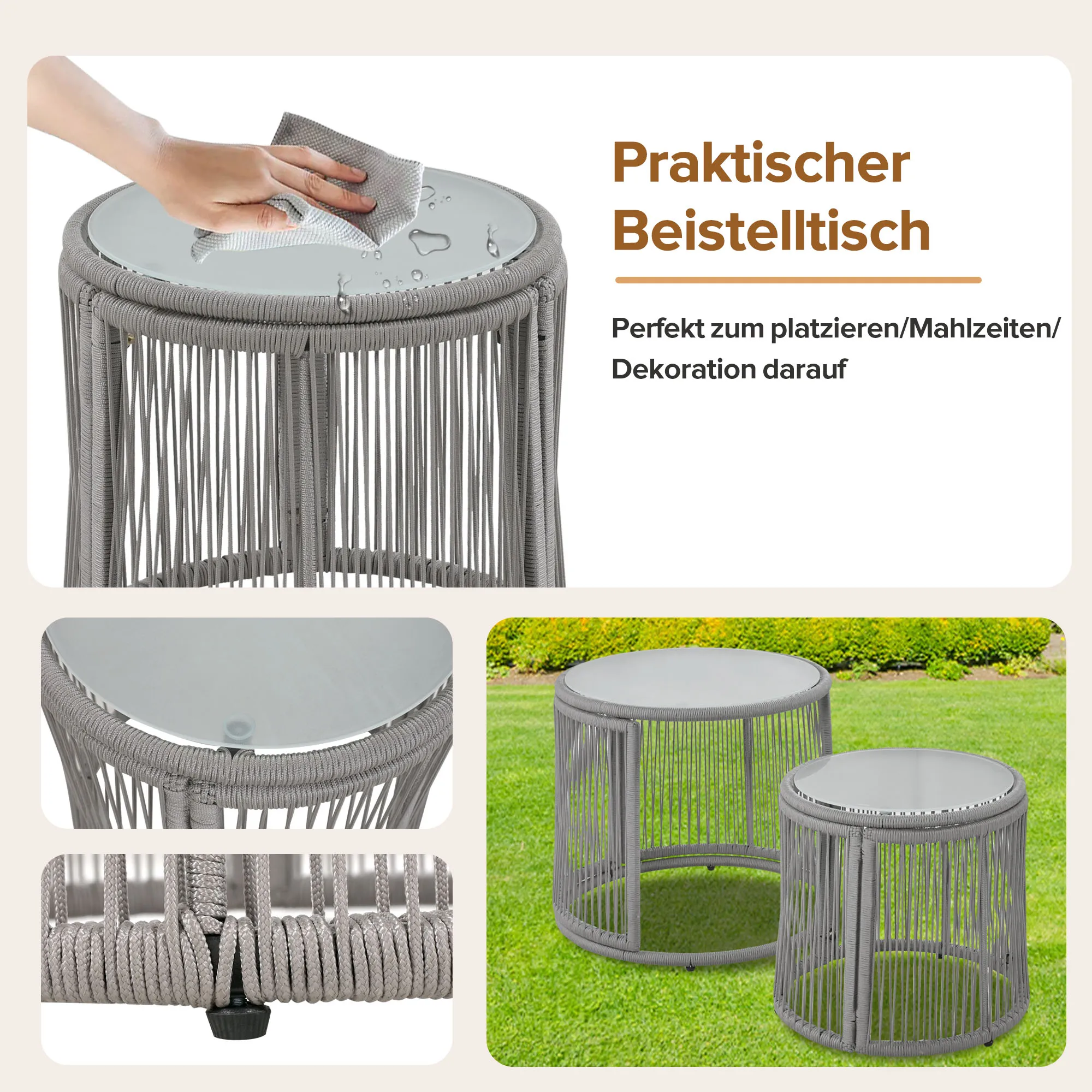 Praktischer Beistelltisch

Perfekt zum platzieren/Mahlzeiten/ Dekoration darauf