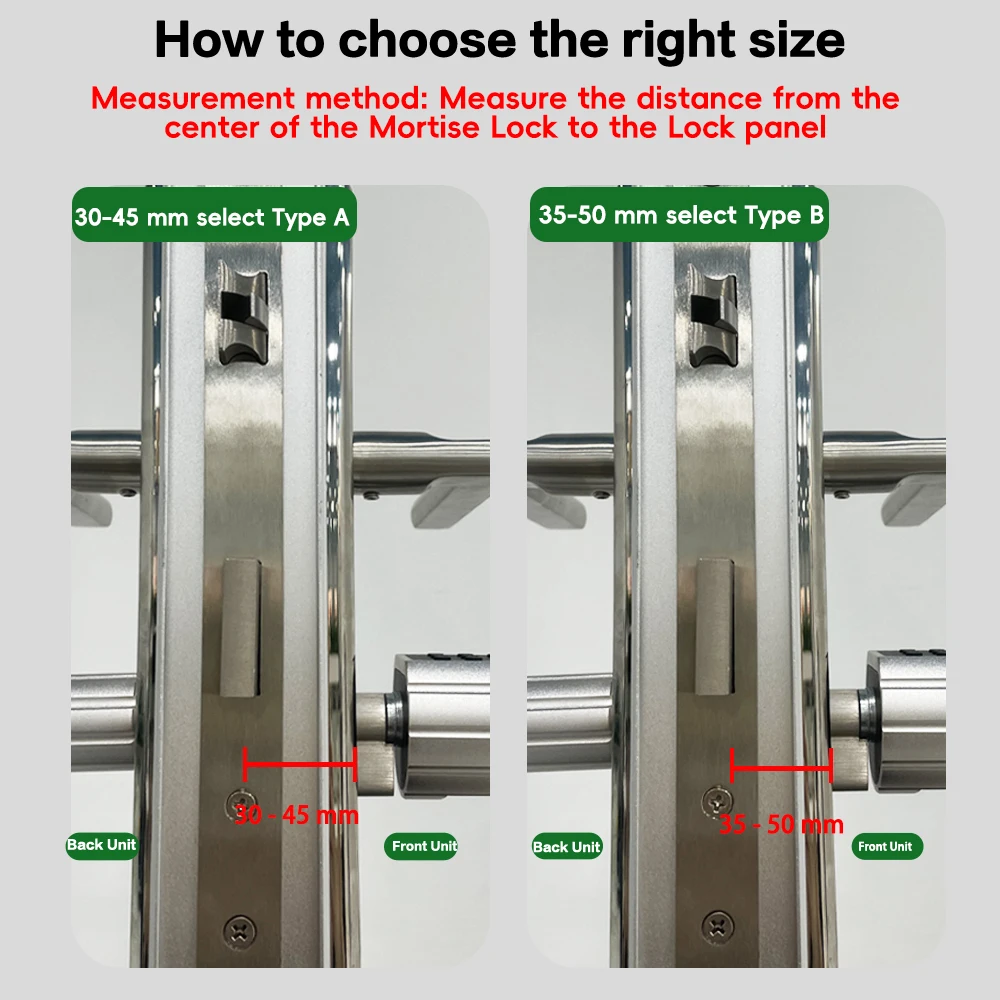 How to choose the right size

Measurement method: Measure the distance from the center of the Mortise Lock to the Lock panel

30-45 mm select Type A

30 - 45 mm

Back Unit

Front Unit

35-50 mm select Type B

35 - 50 mm

Back Unit

Front Unit