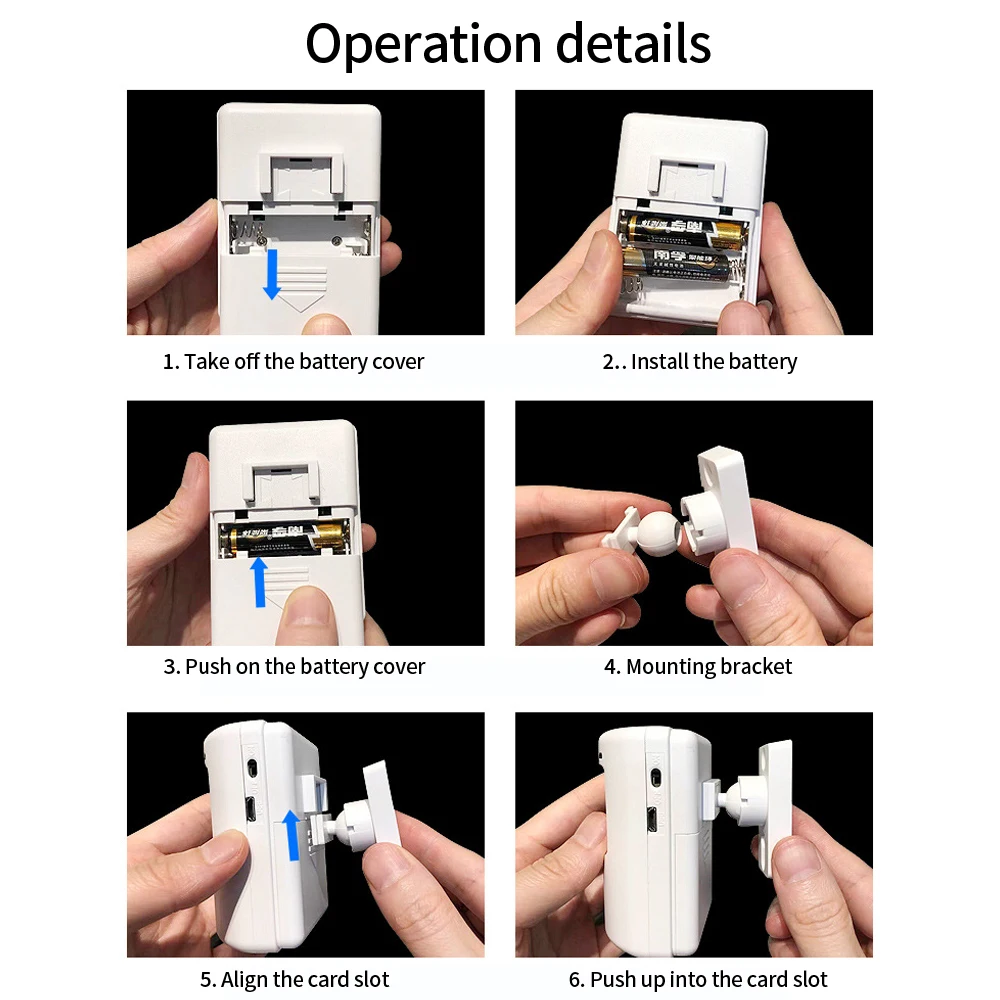 Operation details

1. Take off the battery cover

2.. Install the battery

3. Push on the battery cover

4. Mounting bracket

5. Align the card slot

6. Push up into the card slot