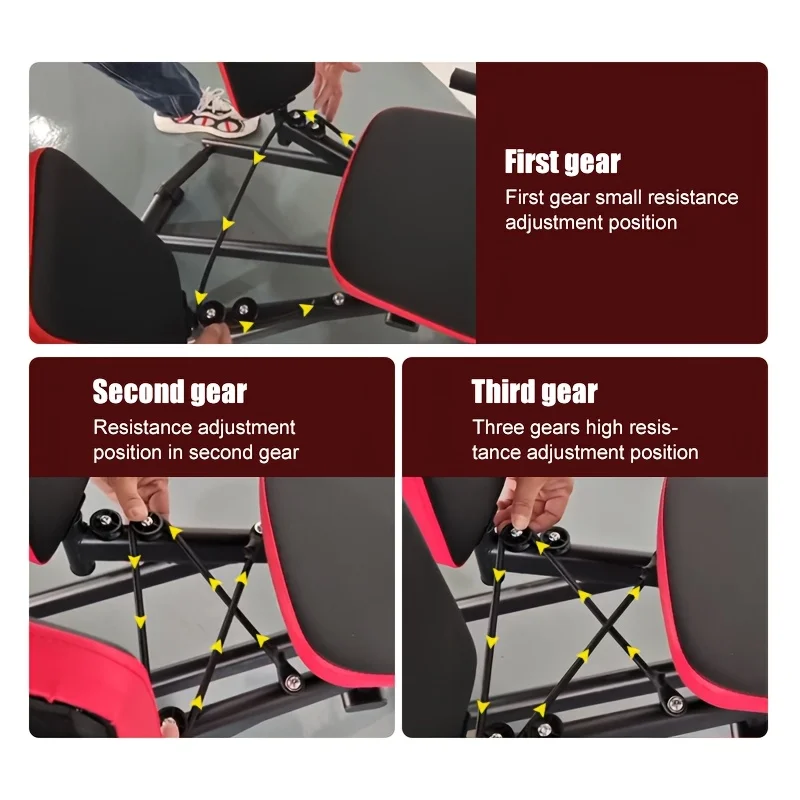 First gear
First gear small resistance adjustment position

Second gear
Resistance adjustment position in second gear

Third gear
Three gears high resistance adjustment position