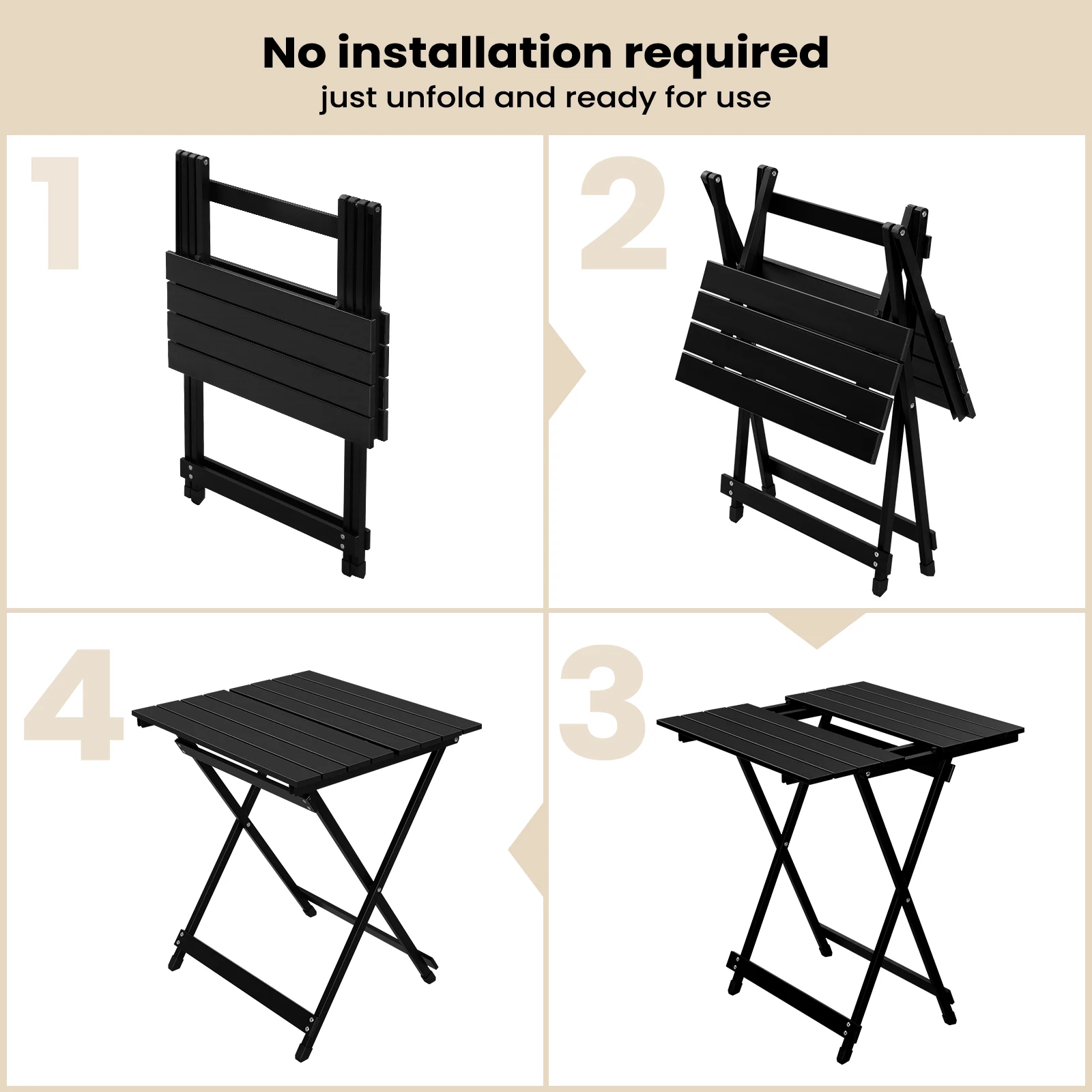 No installation required
just unfold and ready for use

1

2

4

3