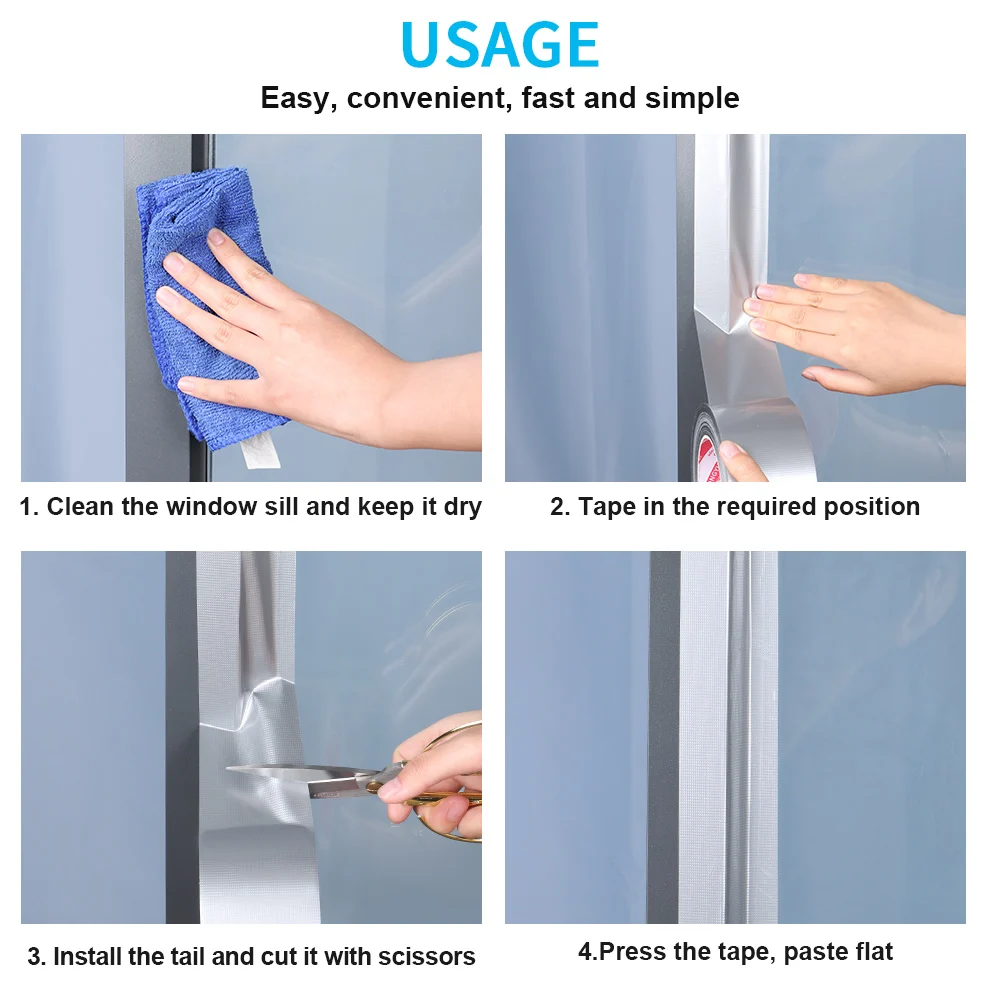 USAGE

Easy, convenient, fast and simple

1. Clean the window sill and keep it dry

2. Tape in the required position

3. Install the tail and cut it with scissors

4.Press the tape, paste flat