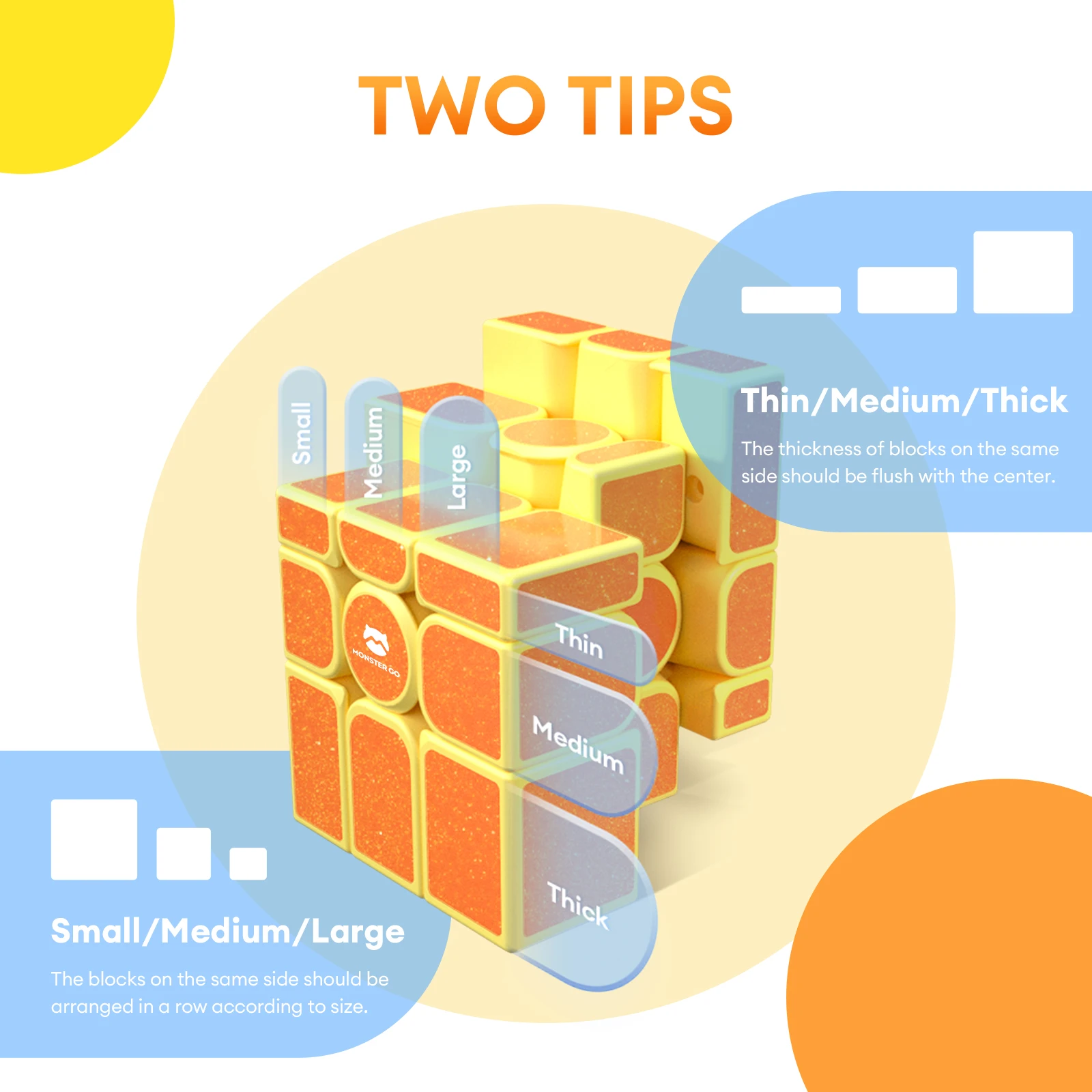 TWO TIPS

Thin/Medium/Thick

The thickness of blocks on the same side should be flush with the center.

Small

Medium

Large

MONSTER GO

Thin

Medium

Thick

Small/Medium/Large

The blocks on the same side should be arranged in a row according to size.