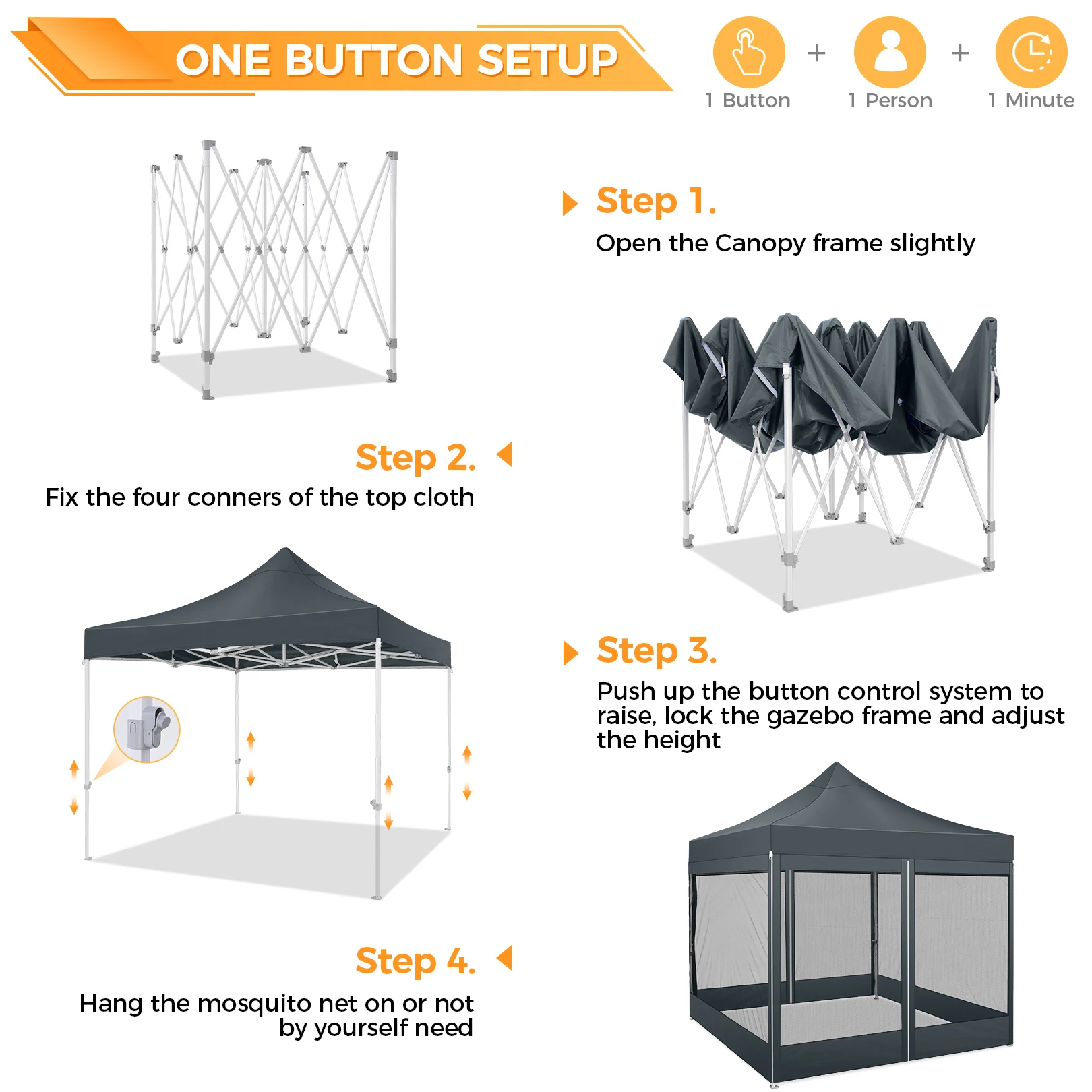 ONE BUTTON SETUP

1 Button + 1 Person + 1 Minute

Step 1.
Open the Canopy frame slightly

Step 2.
Fix the four conners of the top cloth

Step 3.
Push up the button control system to raise, lock the gazebo frame and adjust the height

Step 4.
Hang the mosquito net on or not by yourself need