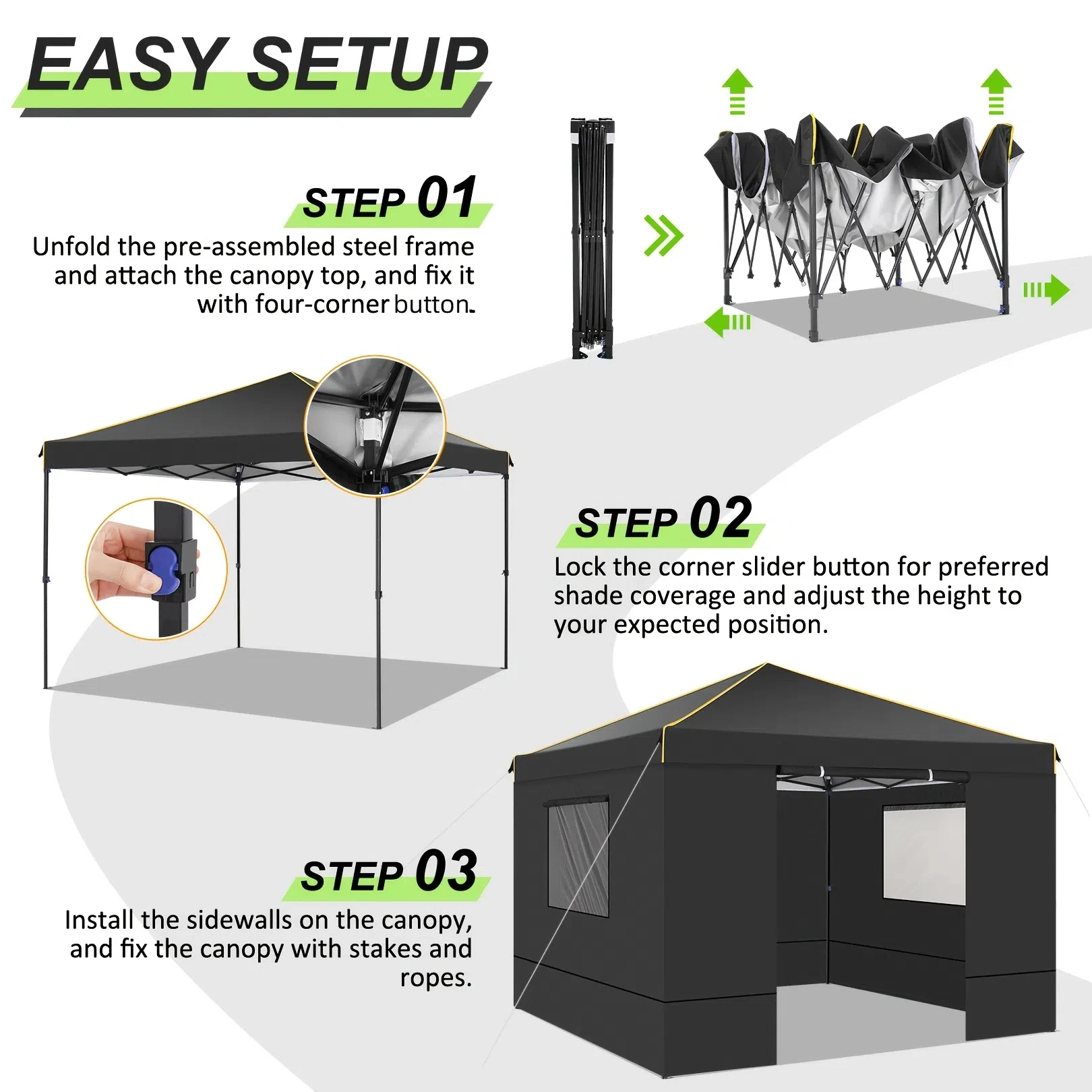 EASY SETUP

STEP 01

Unfold the pre-assembled steel frame and attach the canopy top, and fix it with four-corner button.

STEP 02

Lock the corner slider button for preferred shade coverage and adjust the height to your expected position.

STEP 03

Install the sidewalls on the canopy, and fix the canopy with stakes and ropes.