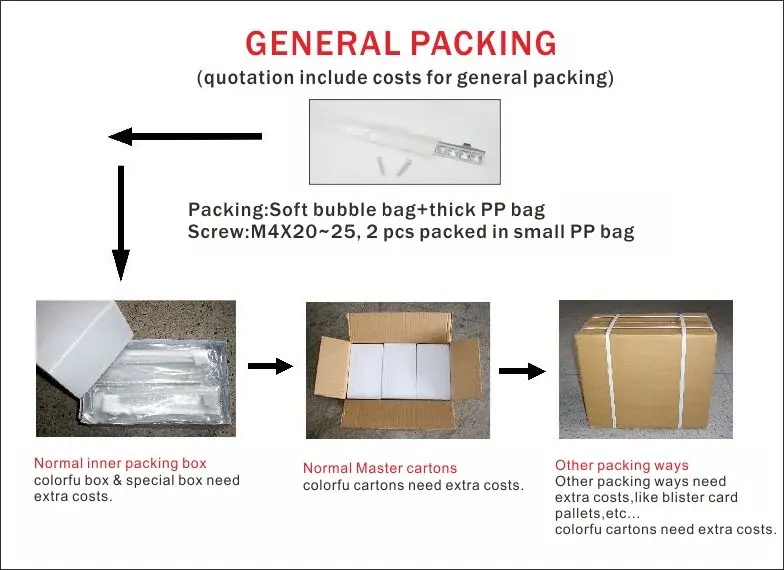 GENERAL PACKING
(quotation include costs for general packing)

Packing:Soft bubble bag+thick PP bag
Screw:M4X20~25, 2 pcs packed in small PP bag

Normal inner packing box
colorfu box & special box need extra costs.

Normal Master cartons
colorfu cartons need extra costs.

Other packing ways
Other packing ways need extra costs,like blister card pallets,etc...
colorfu cartons need extra costs.