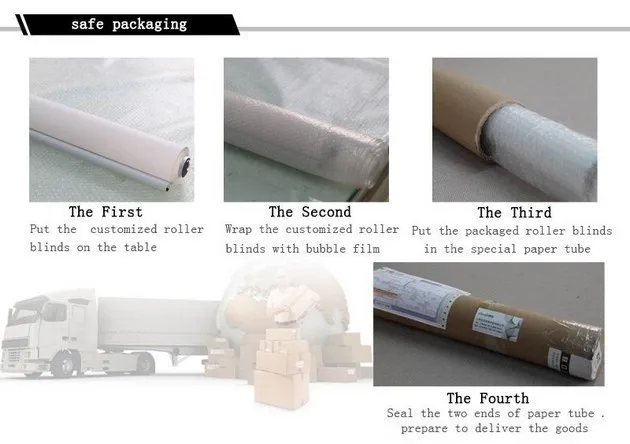 safe packaging

The First
Put the customized roller blinds on the table

The Second
Wrap the customized roller blinds with bubble film

The Third
Put the packaged roller blinds in the special paper tube

The Fourth
Seal the two ends of paper tube . prepare to deliver the goods