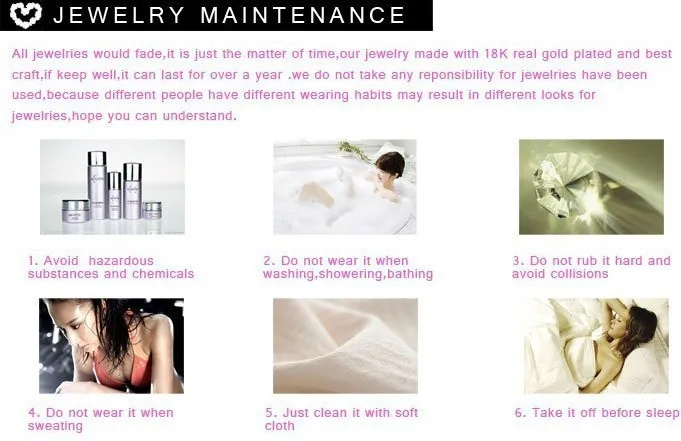 JEWELRY MAINTENANCE

All jewelries would fade,it is just the matter of time,our jewelry made with 18K real gold plated and best craft,if keep well,it can last for over a year .we do not take any reponsibility for jewelries have been used,because different people have different wearing habits may result in different looks for jewelries,hope you can understand.

1. Avoid hazardous substances and chemicals

2. Do not wear it when washing,showering,bathing

3. Do not rub it hard and avoid collisions

4. Do not wear it when sweating

5. Just clean it with soft cloth

6. Take it off before sleep